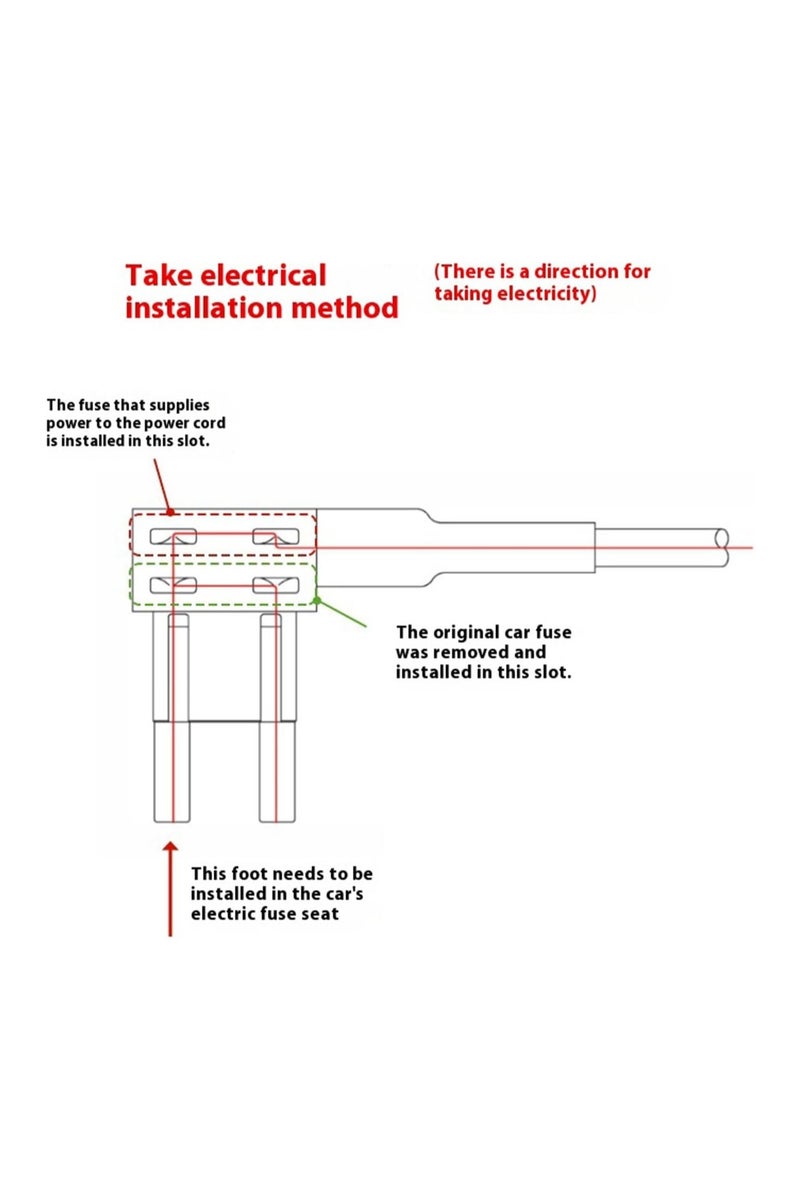 Take electrical installation method

(There is a direction for taking electricity)

The fuse that supplies power to the power cord is installed in this slot.

The original car fuse was removed and installed in this slot.

This foot needs to be installed in the car's electric fuse seat