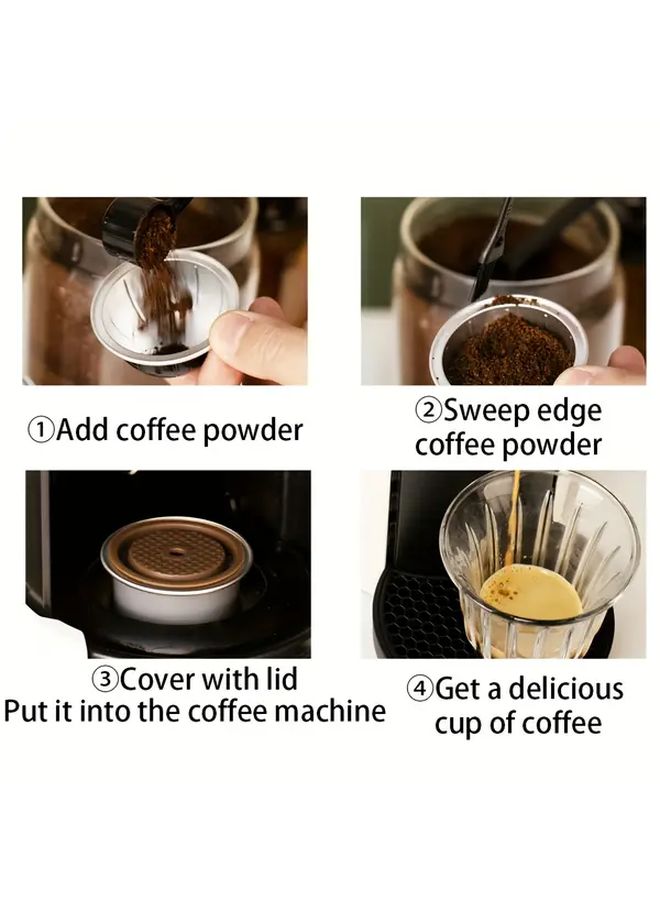 ①Add coffee powder

②Sweep edge coffee powder

③Cover with lid
Put it into the coffee machine

④Get a delicious cup of coffee