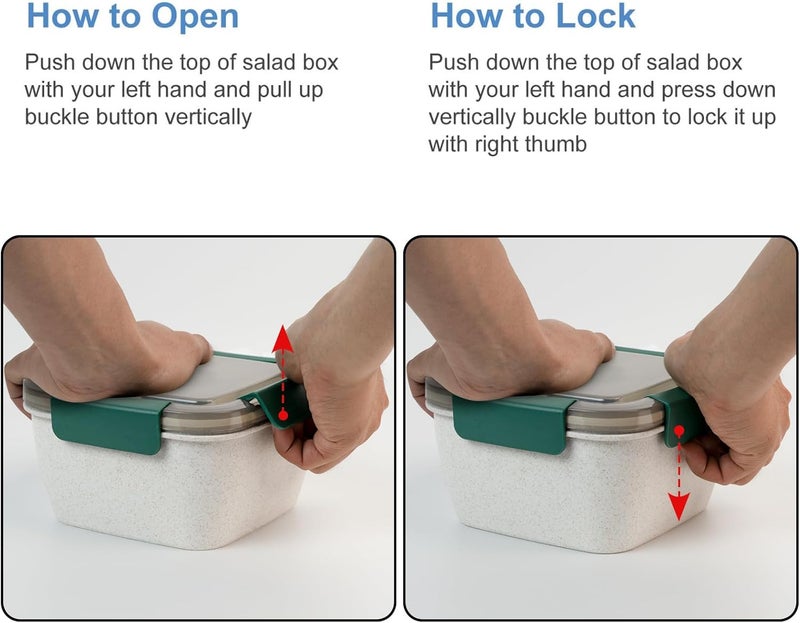 How to Open

Push down the top of salad box with your left hand and pull up buckle button vertically

How to Lock

Push down the top of salad box with your left hand and press down vertically buckle button to lock it up with right thumb