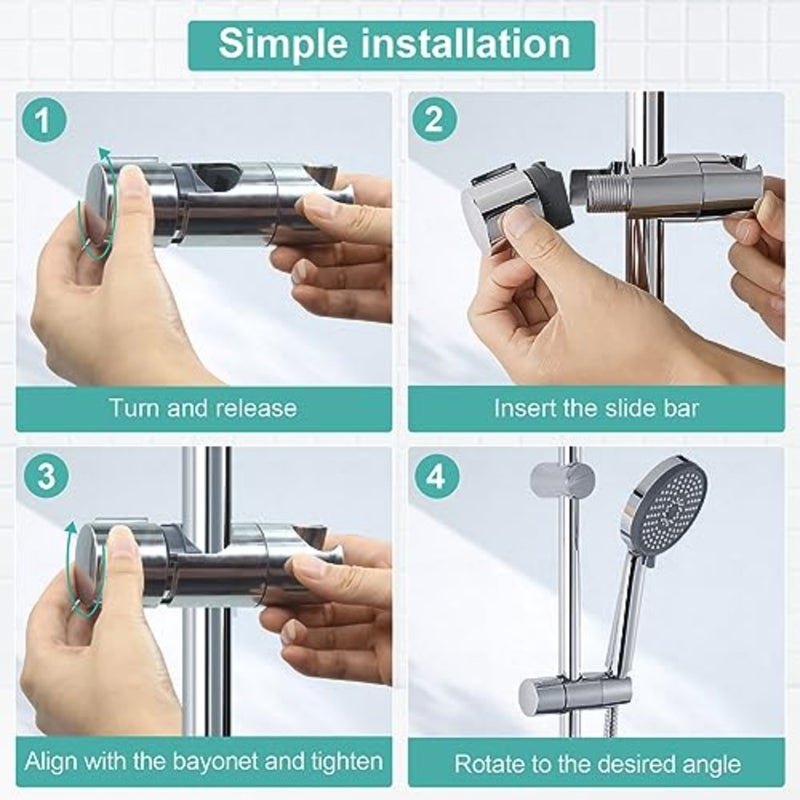 Simple installation

1

Turn and release

2

Insert the slide bar

3

Align with the bayonet and tighten

4

Rotate to the desired angle