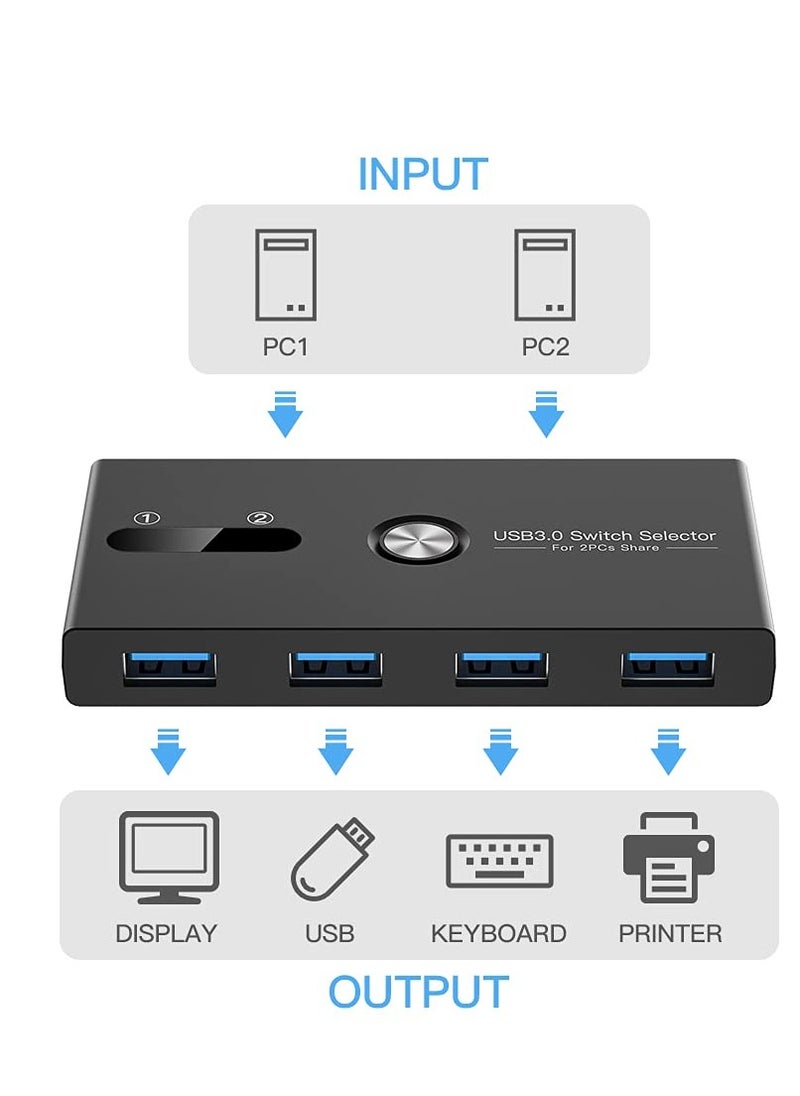 INPUT

PC1

PC2

① ②

USB3.0 Switch Selector
For 2PCs Share

DISPLAY

USB

KEYBOARD

PRINTER

OUTPUT