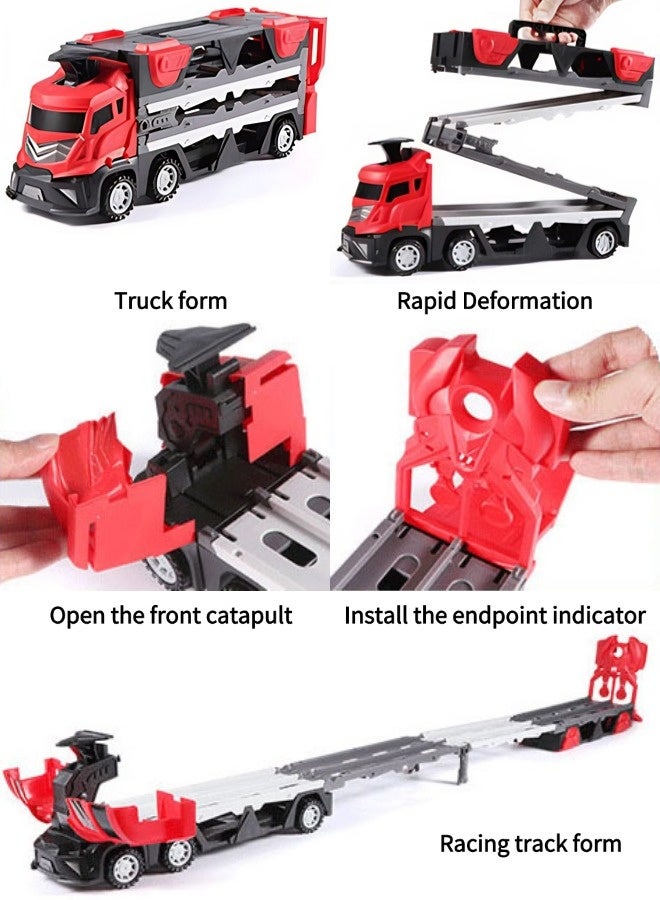 Truck form

Rapid Deformation

Open the front catapult

Install the endpoint indicator

Racing track form