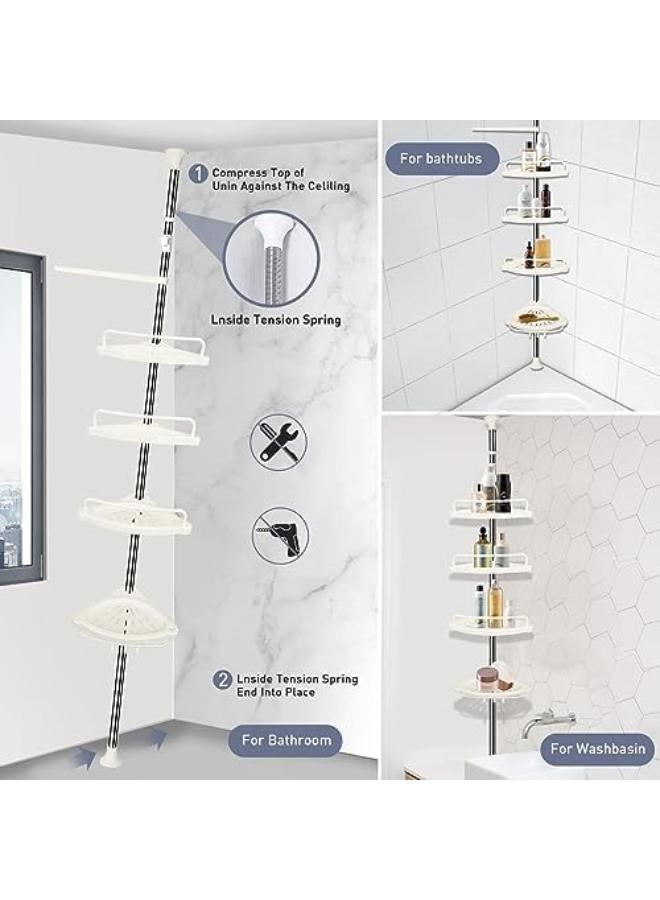 1 Compress Top of Unin Against The Ceiling

Lnside Tension Spring

2 Lnside Tension Spring End Into Place

For Bathroom

For bathtubs

For Washbasin