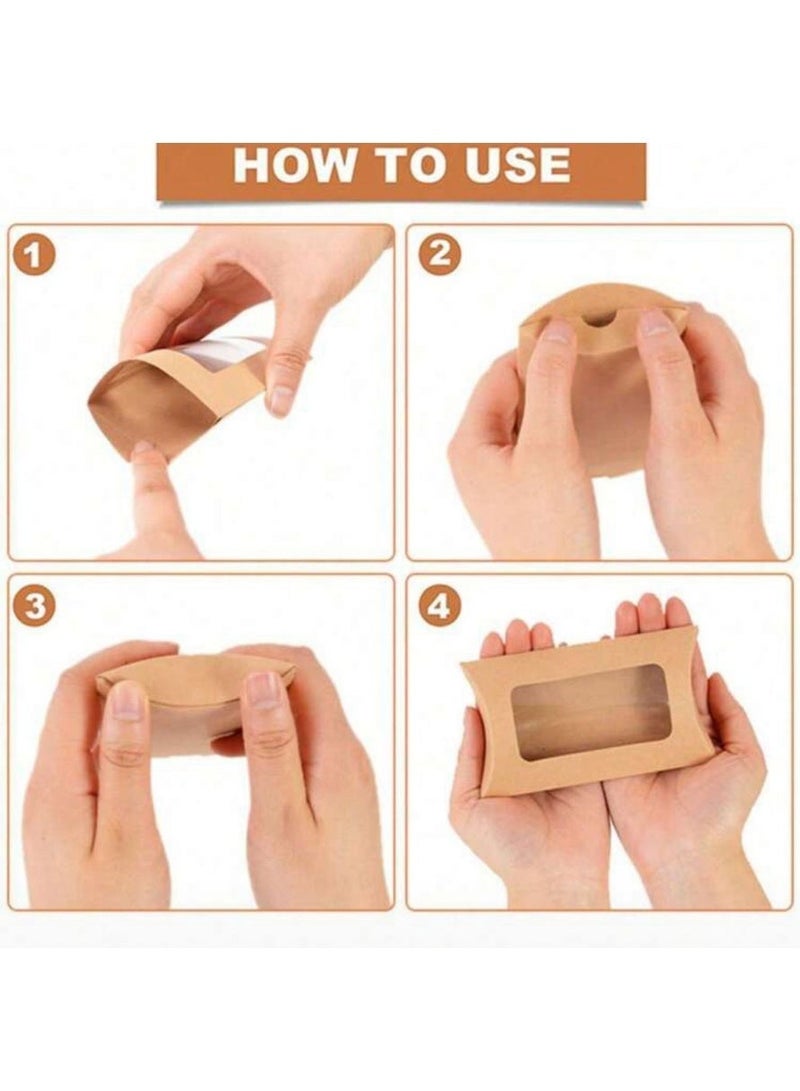 HOW TO USE

1

2

3

4