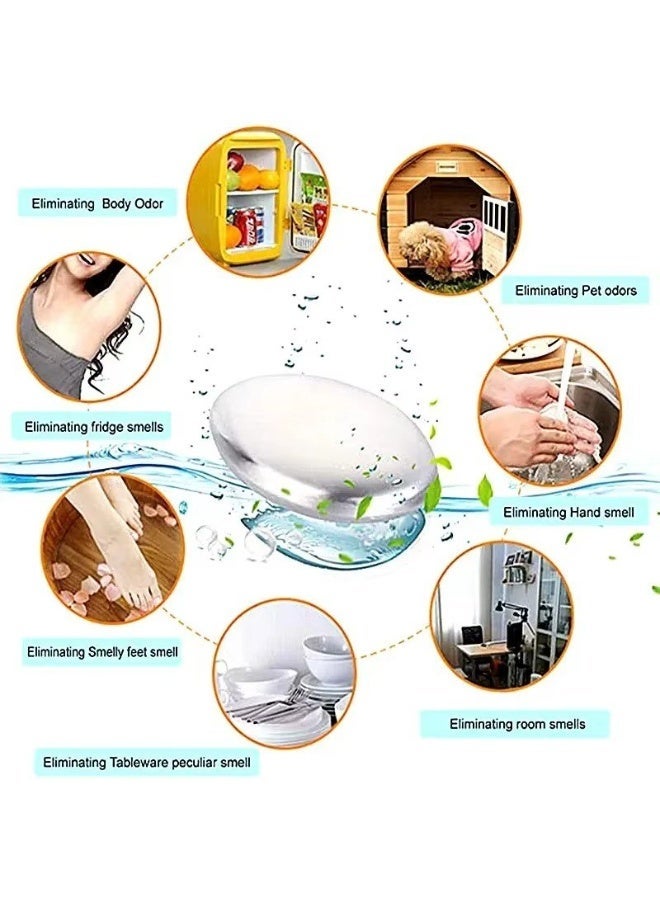 Eliminating Body Odor

Eliminating Pet odors

Eliminating fridge smells

Eliminating Hand smell

Eliminating Smelly feet smell

Eliminating room smells

Eliminating Tableware peculiar smell