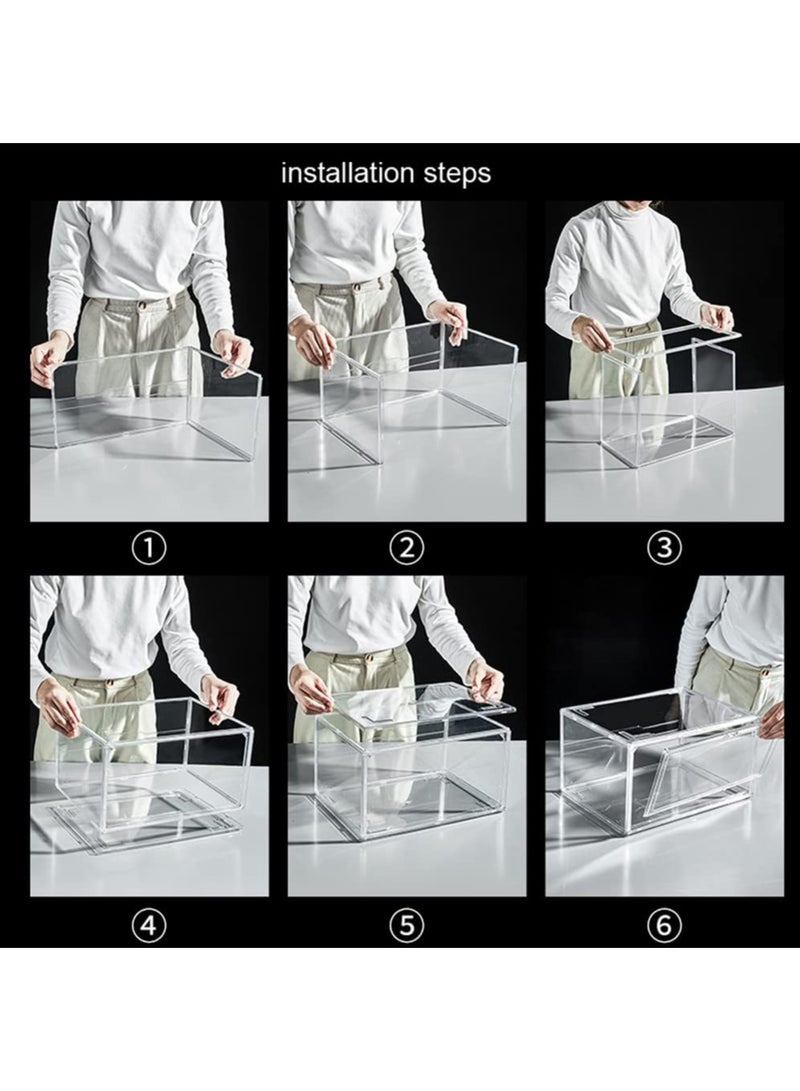 installation steps

①

②

③

④

⑤

⑥