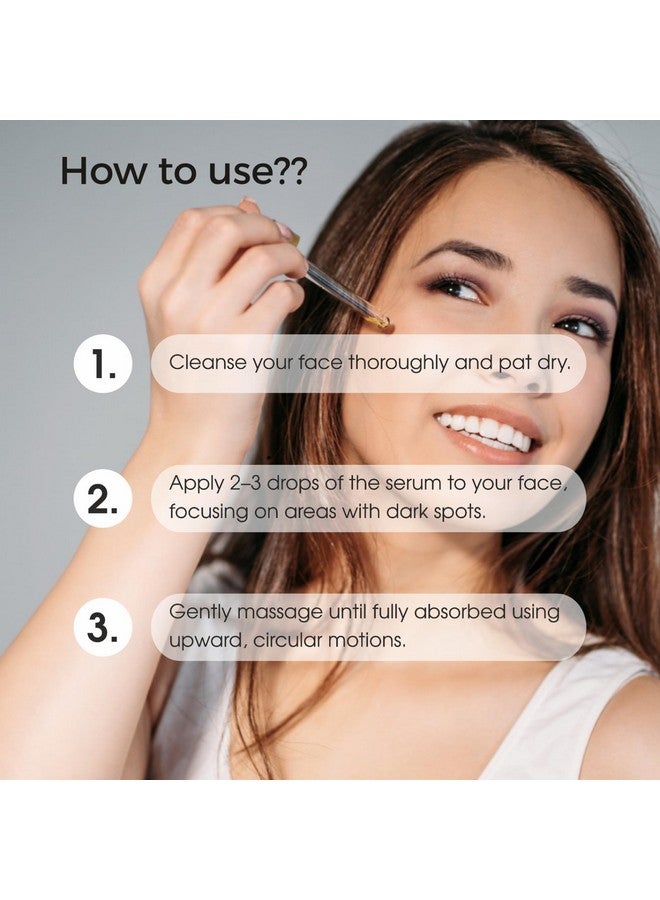 How to use??

1. Cleanse your face thoroughly and pat dry.

2. Apply 2–3 drops of the serum to your face, focusing on areas with dark spots.

3. Gently massage until fully absorbed using upward, circular motions.