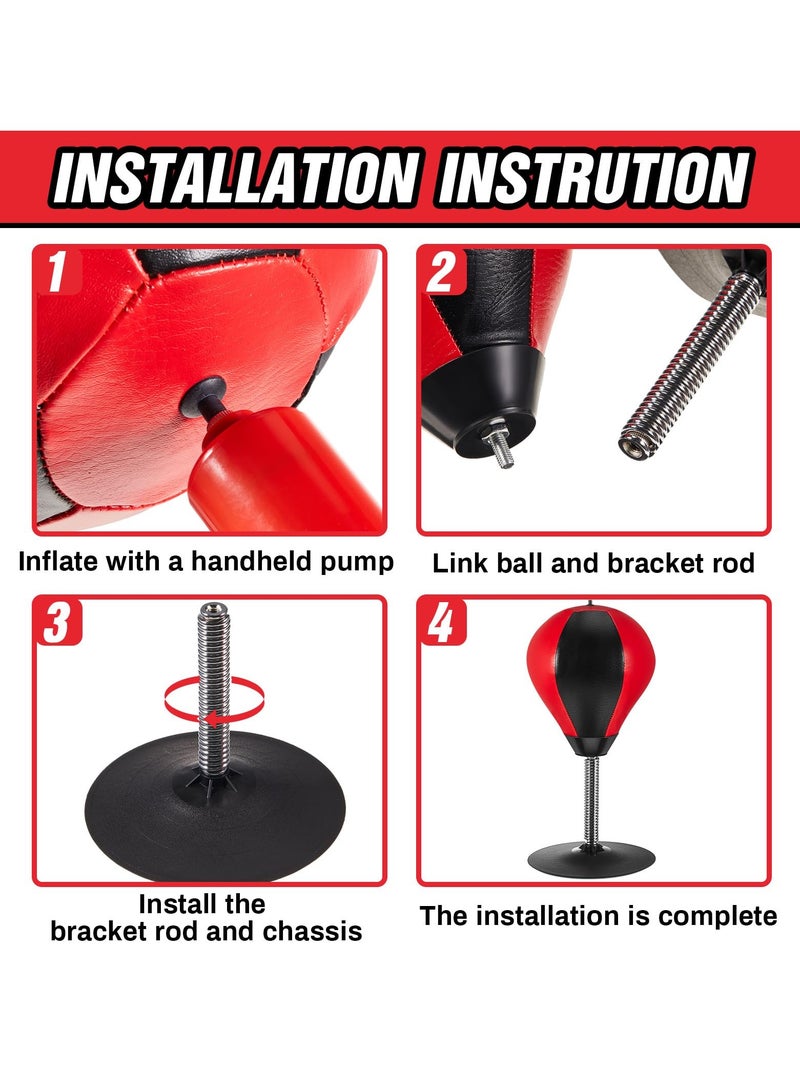 INSTALLATION INSTRUTION

1

Inflate with a handheld pump

2

Link ball and bracket rod

3

Install the bracket rod and chassis

4

The installation is complete