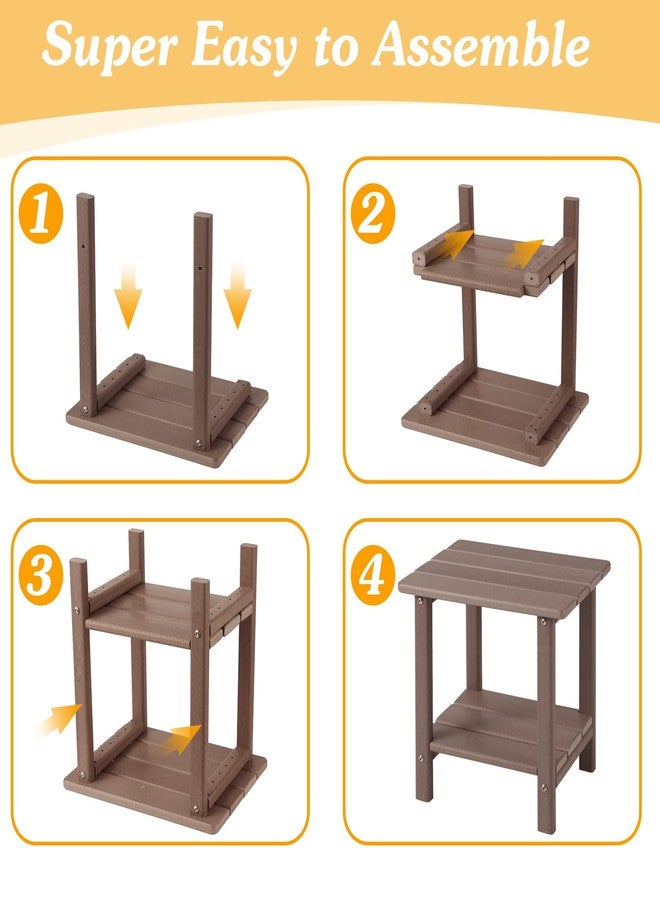 Super Easy to Assemble

1

2

3

4