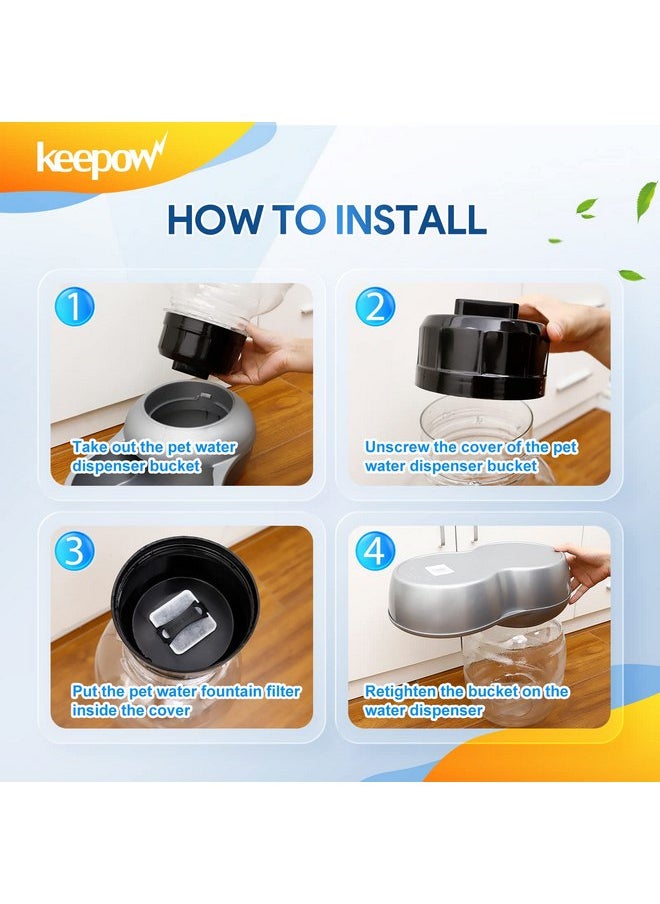 keepow

HOW TO INSTALL

1
Take out the pet water dispenser bucket

2
Unscrew the cover of the pet water dispenser bucket

3
Put the pet water fountain filter inside the cover

4
Retighten the bucket on the water dispenser