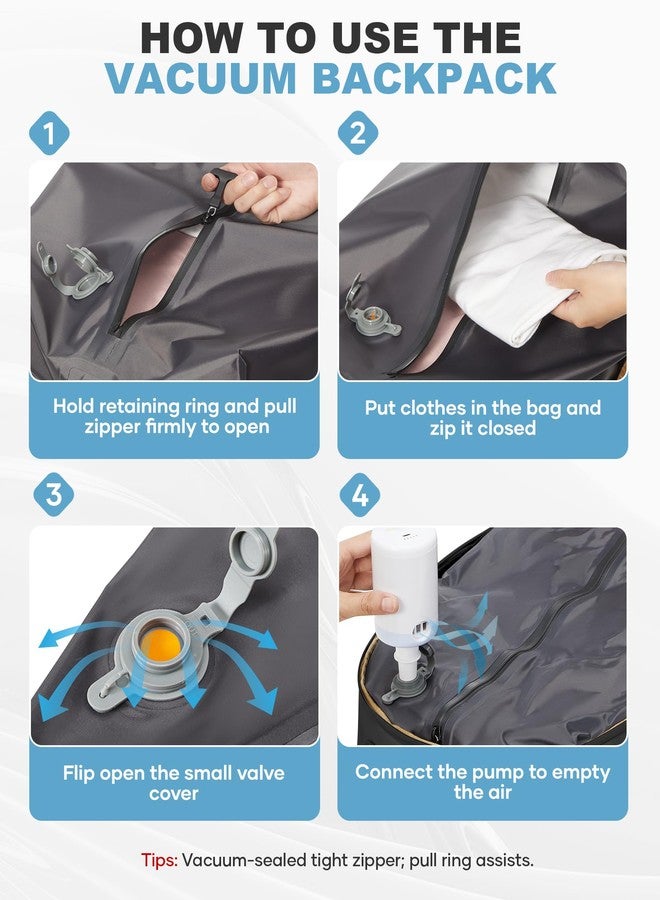 HOW TO USE THE
VACUUM BACKPACK

1

Hold retaining ring and pull zipper firmly to open

2

Put clothes in the bag and zip it closed

3

Flip open the small valve cover

4

Connect the pump to empty the air

Tips: Vacuum-sealed tight zipper; pull ring assists.