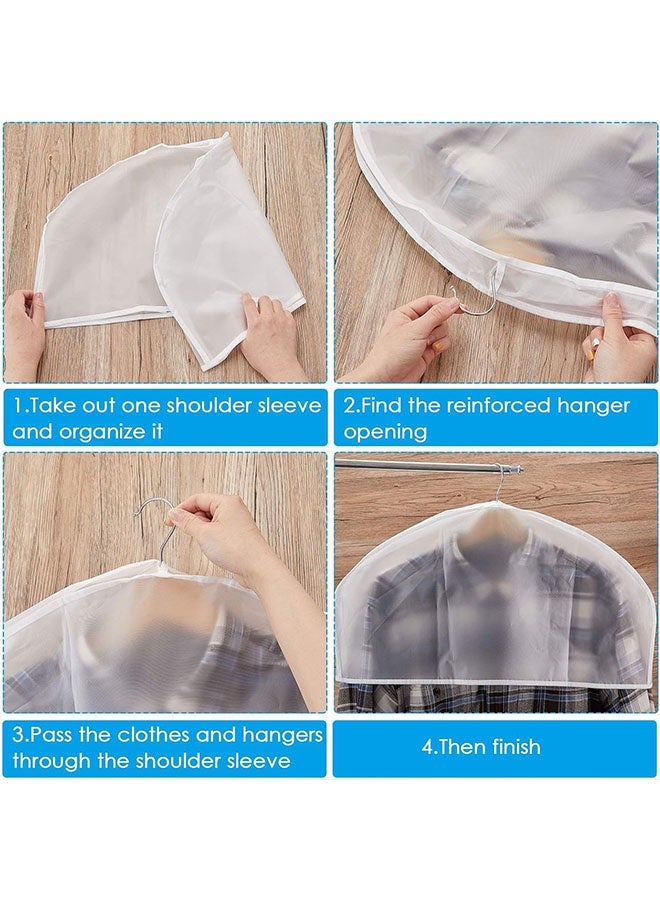 1.Take out one shoulder sleeve and organize it

2.Find the reinforced hanger opening

3.Pass the clothes and hangers through the shoulder sleeve

4.Then finish