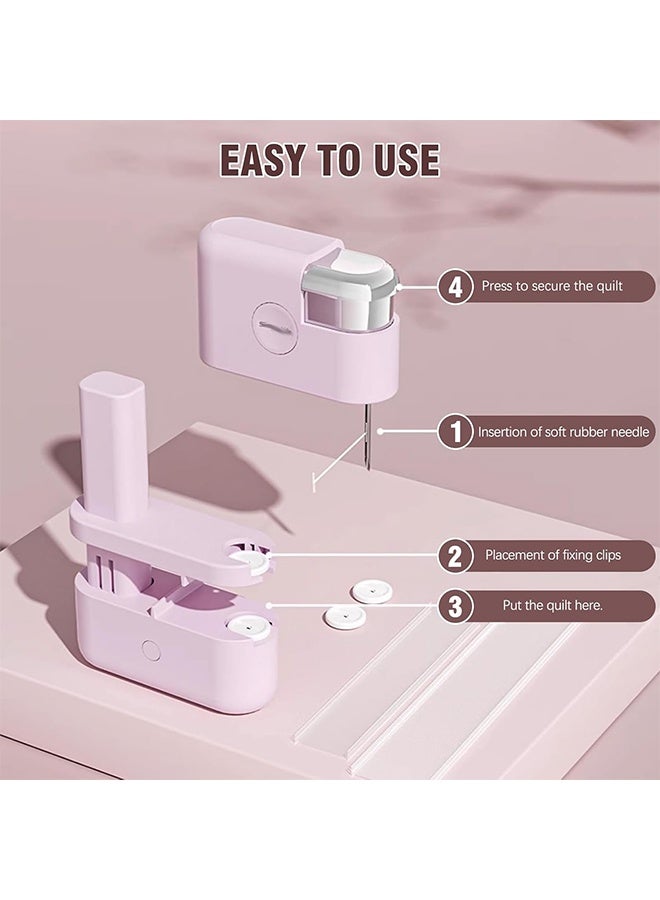 EASY TO USE

4 Press to secure the quilt

1 Insertion of soft rubber needle

2 Placement of fixing clips

3 Put the quilt here.