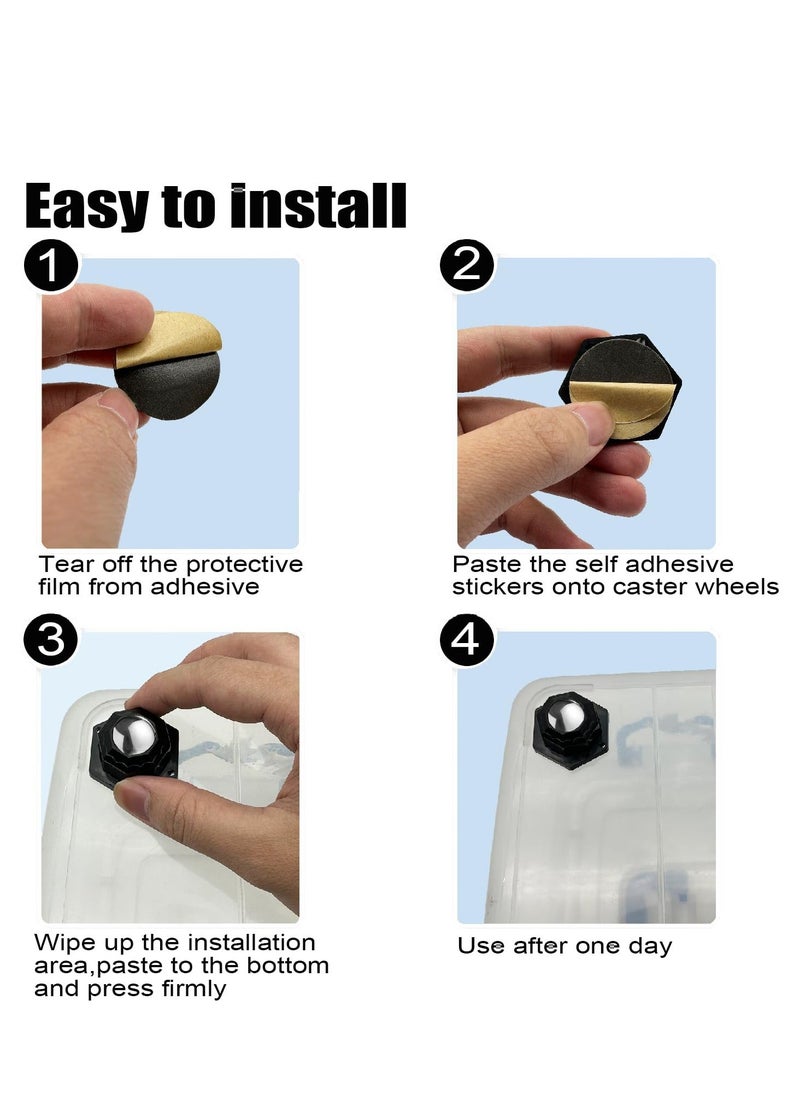 Easy to install

1

Tear off the protective film from adhesive

2

Paste the self adhesive stickers onto caster wheels

3

Wipe up the installation area,paste to the bottom and press firmly

4

Use after one day