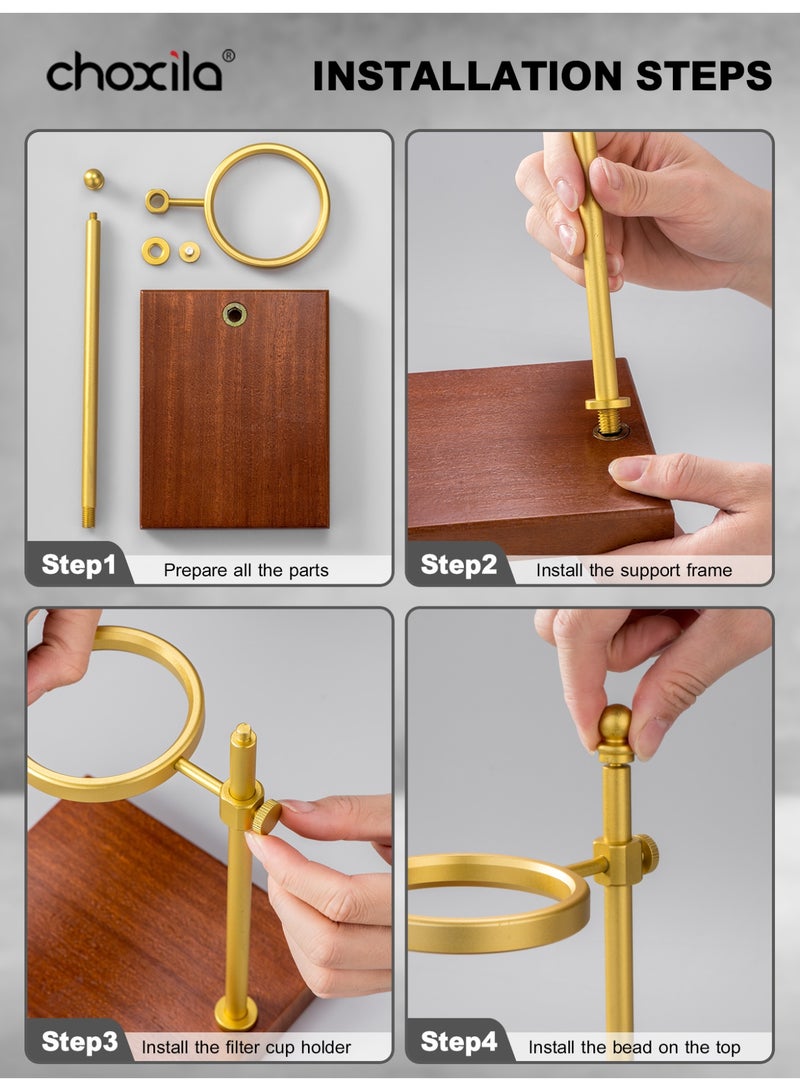 choxila®

INSTALLATION STEPS

Step1 Prepare all the parts

Step2 Install the support frame

Step3 Install the filter cup holder

Step4 Install the bead on the top