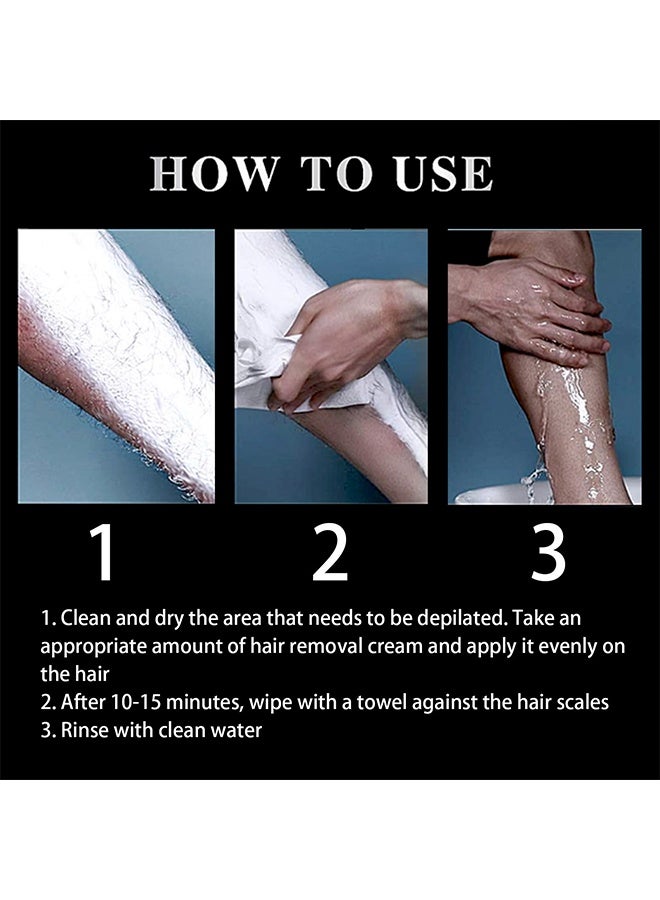 HOW TO USE

1

2

3

1. Clean and dry the area that needs to be depilated. Take an appropriate amount of hair removal cream and apply it evenly on the hair
2. After 10-15 minutes, wipe with a towel against the hair scales
3. Rinse with clean water