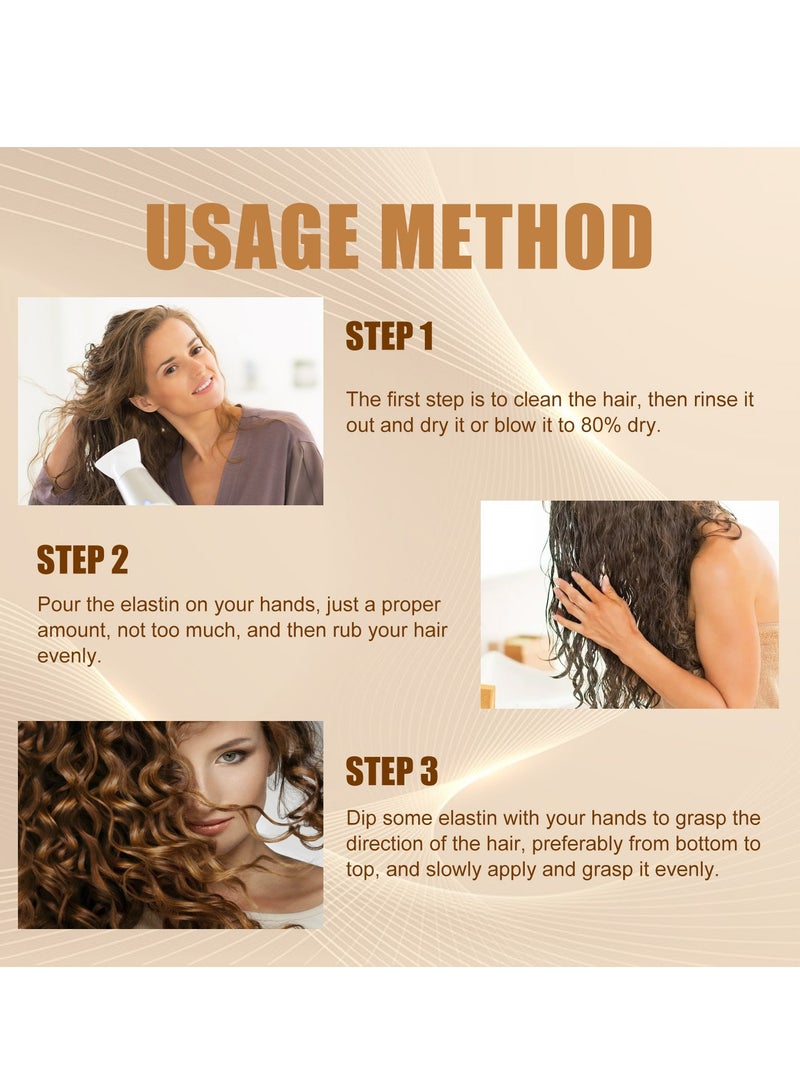 USAGE METHOD

STEP 1

The first step is to clean the hair, then rinse it out and dry it or blow it to 80% dry.

STEP 2

Pour the elastin on your hands, just a proper amount, not too much, and then rub your hair evenly.

STEP 3

Dip some elastin with your hands to grasp the direction of the hair, preferably from bottom to top, and slowly apply and grasp it evenly.