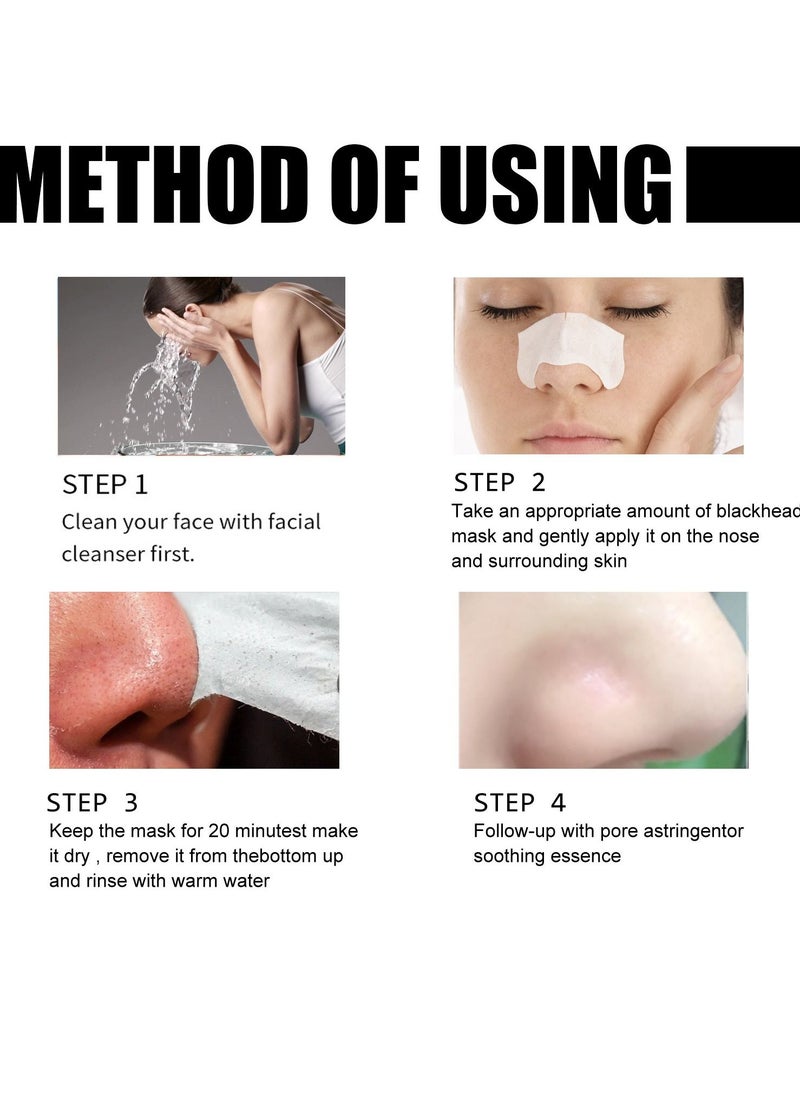 METHOD OF USING

STEP 1
Clean your face with facial cleanser first.

STEP 2
Take an appropriate amount of blackhead mask and gently apply it on the nose and surrounding skin

STEP 3
Keep the mask for 20 minutest make it dry , remove it from thebottom up and rinse with warm water

STEP 4
Follow-up with pore astringentor soothing essence