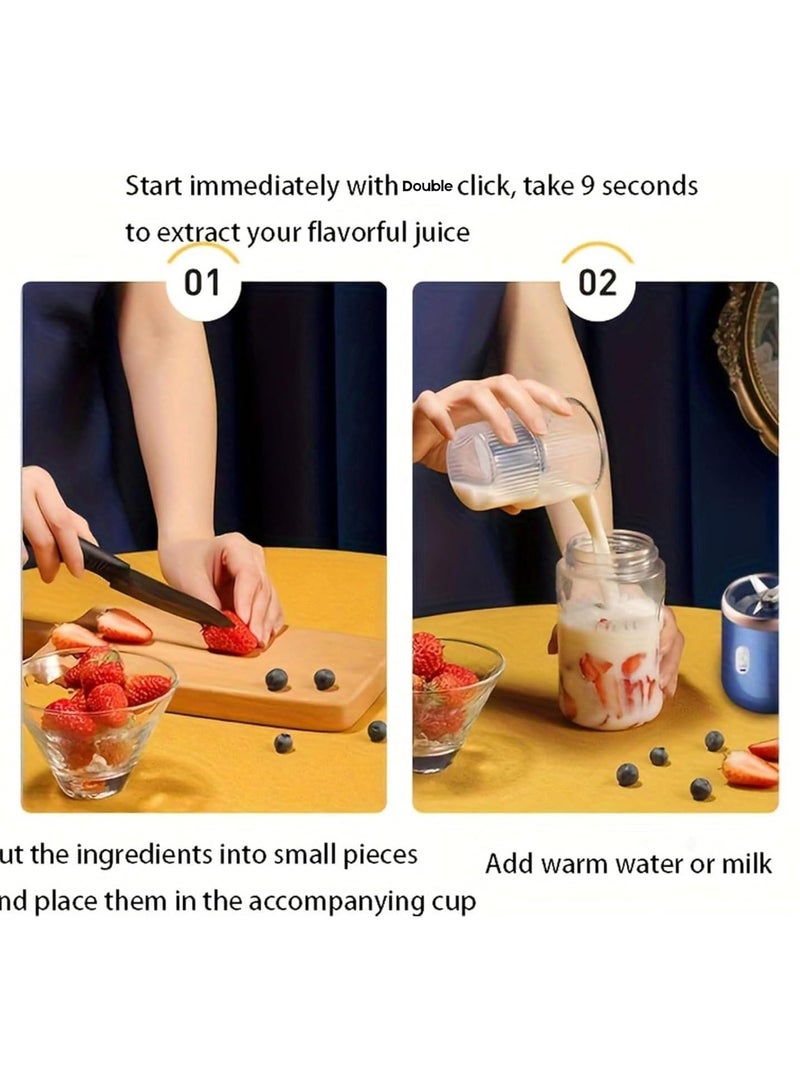 Start immediately with Double click, take 9 seconds to extract your flavorful juice

01

02

ut the ingredients into small pieces nd place them in the accompanying cup

Add warm water or milk