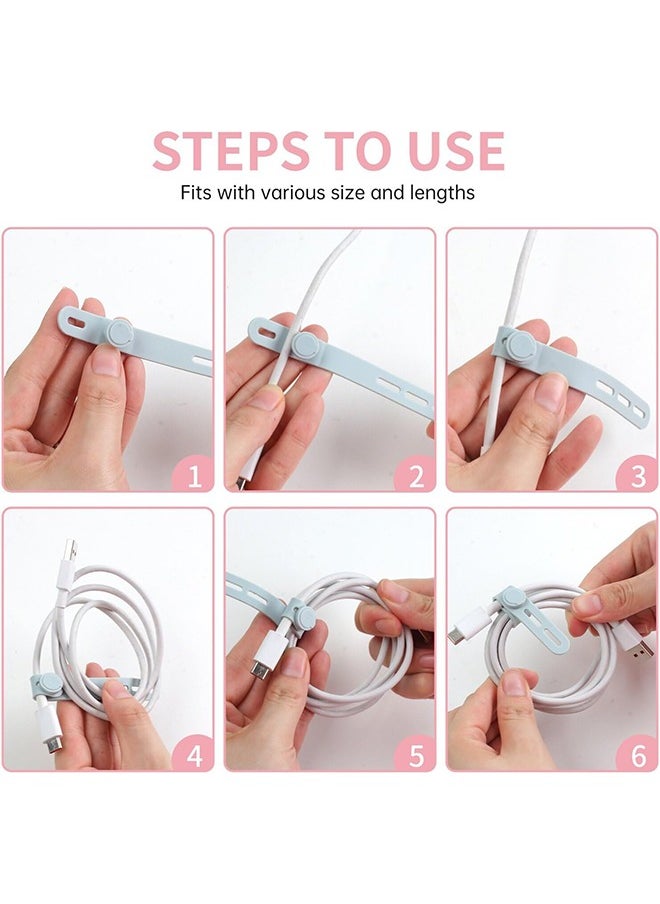 STEPS TO USE

Fits with various size and lengths

1

2

3

4

5

6