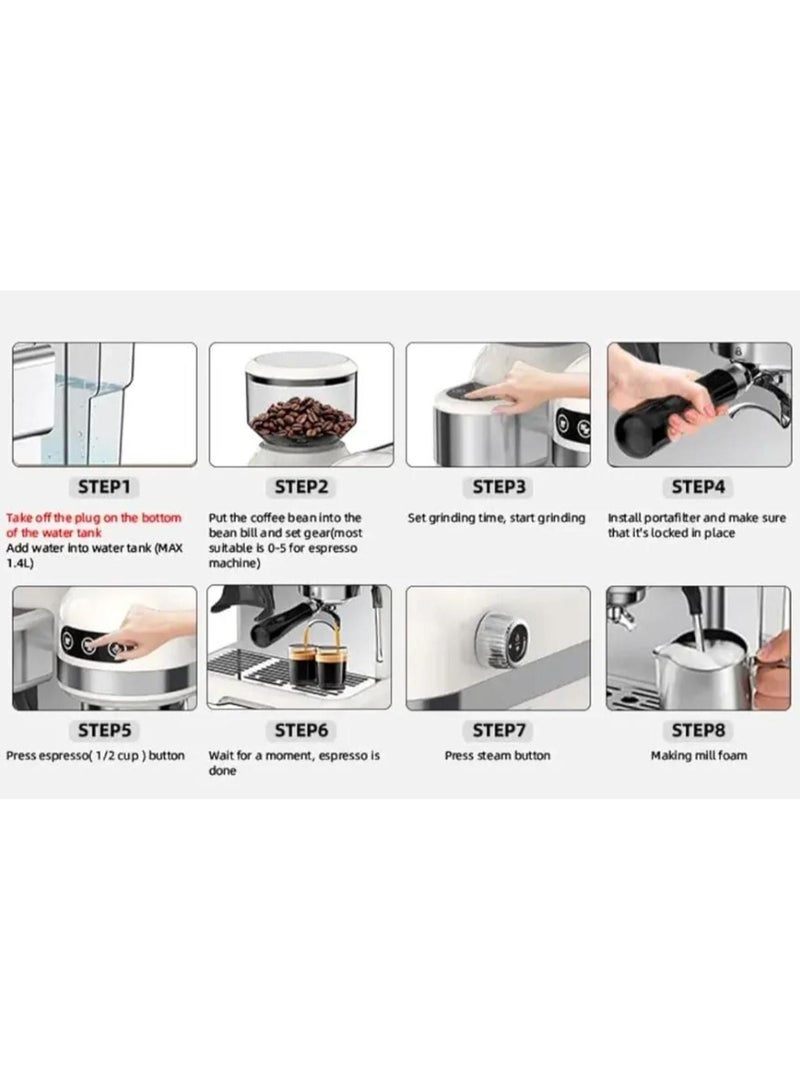 STEP1

Take off the plug on the bottom of the water tank
Add water into water tank (MAX 1.4L)

STEP2

Put the coffee bean into the bean bill and set gear(most suitable is 0-5 for espresso machine)

STEP3

Set grinding time, start grinding

STEP4

Install portafilter and make sure that it's locked in place

STEP5

Press espresso( 1/2 cup ) button

STEP6

Wait for a moment, espresso is done

STEP7

Press steam button

STEP8

Making mill foam