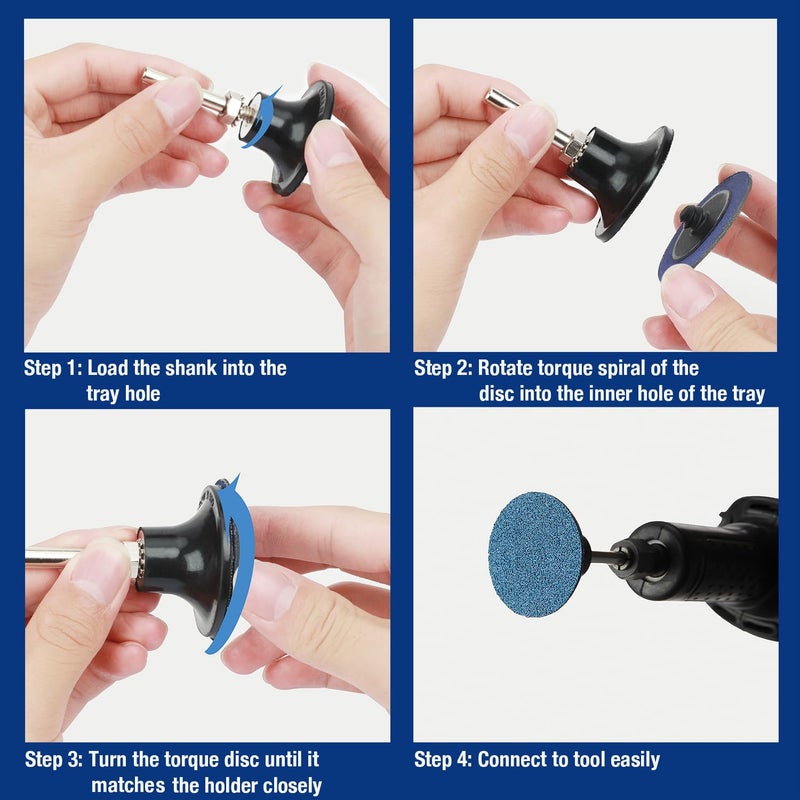 Step 1: Load the shank into the tray hole

Step 2: Rotate torque spiral of the disc into the inner hole of the tray

Step 3: Turn the torque disc until it matches the holder closely

Step 4: Connect to tool easily