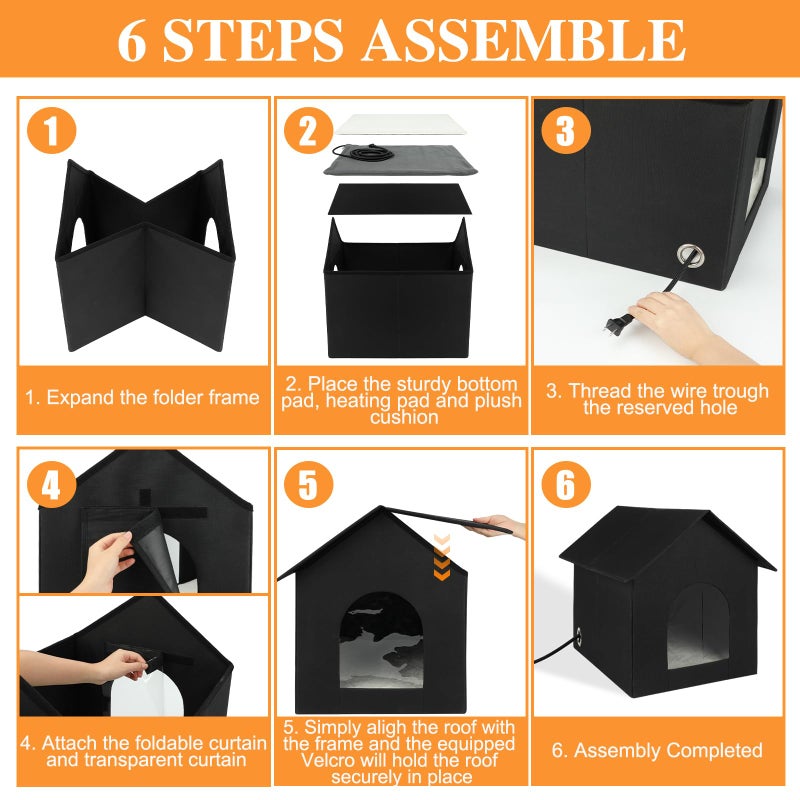 6 STEPS ASSEMBLE

1

1. Expand the folder frame

2

2. Place the sturdy bottom pad, heating pad and plush cushion

3

3. Thread the wire trough the reserved hole

4

4. Attach the foldable curtain and transparent curtain

5

5. Simply aligh the roof with the frame and the equipped Velcro will hold the roof securely in place

6

6. Assembly Completed