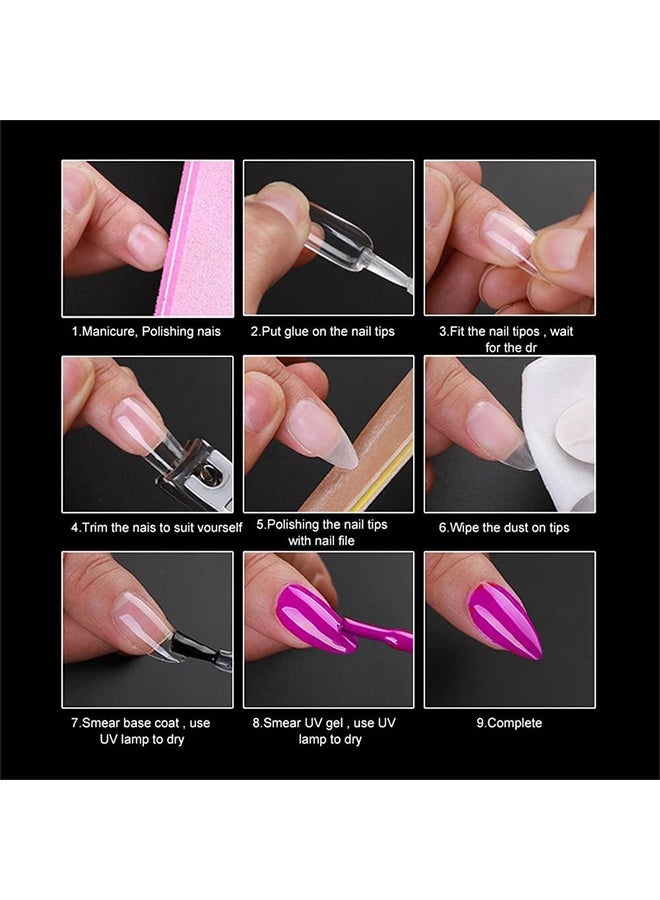 1.Manicure, Polishing nais

2.Put glue on the nail tips

3.Fit the nail tipos , wait for the dr

4.Trim the nais to suit yourself

5.Polishing the nail tips with nail file

6.Wipe the dust on tips

7.Smear base coat , use UV lamp to dry

8.Smear UV gel , use UV lamp to dry

9.Complete