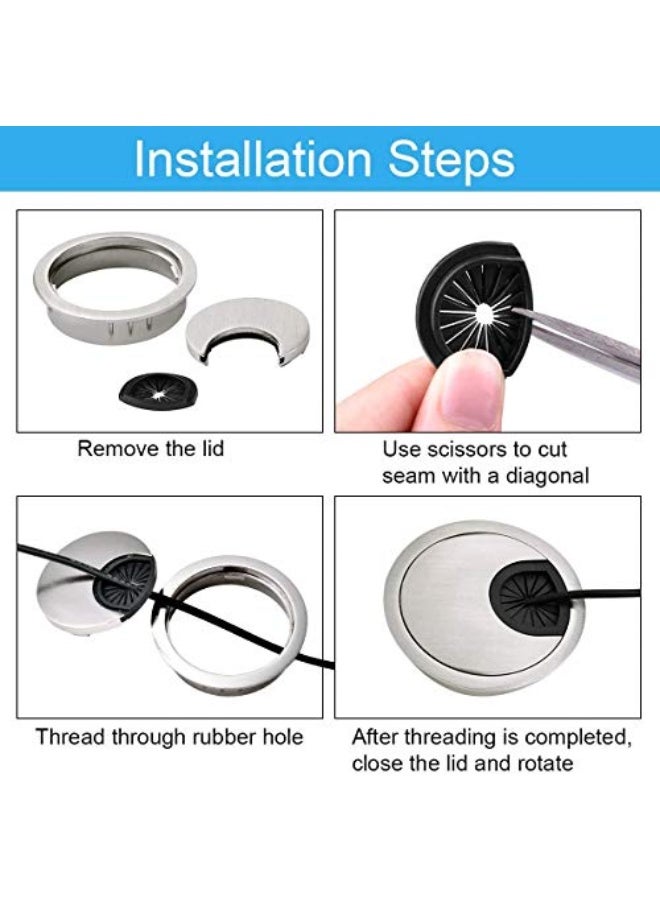 Installation Steps

Remove the lid

Use scissors to cut seam with a diagonal

Thread through rubber hole

After threading is completed, close the lid and rotate