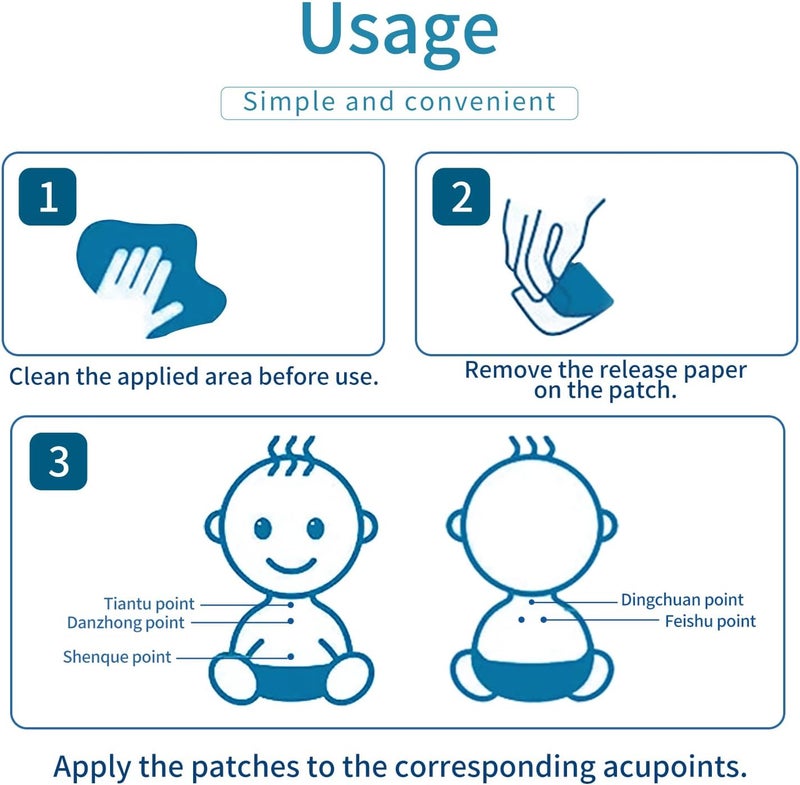 Usage

Simple and convenient

1

Clean the applied area before use.

2

Remove the release paper on the patch.

3

Tiantu point
Danzhong point
Shenque point

Dingchuan point
Feishu point

Apply the patches to the corresponding acupoints.