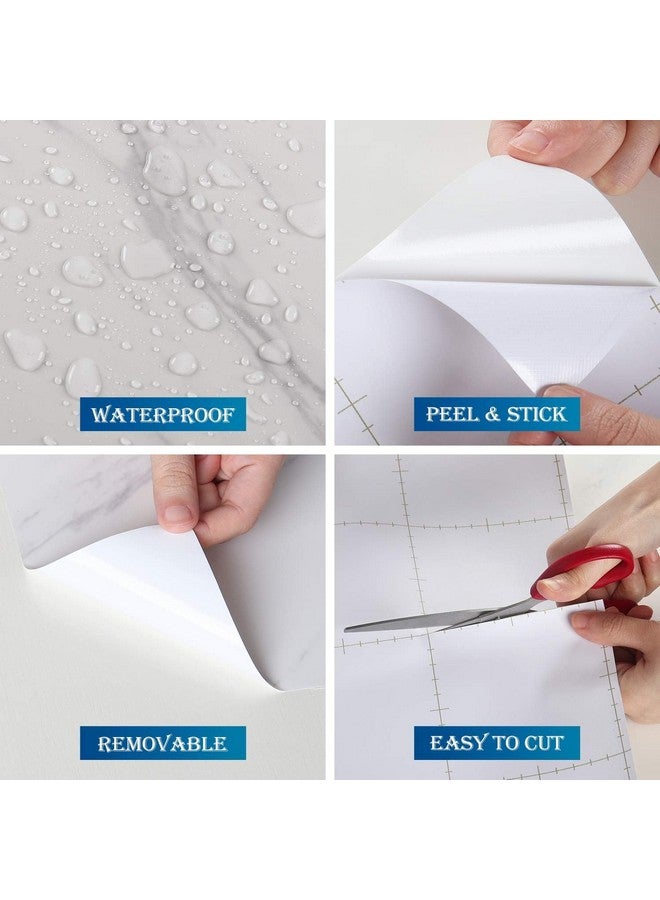 WATERPROOF

PEEL & STICK

REMOVABLE

EASY TO CUT