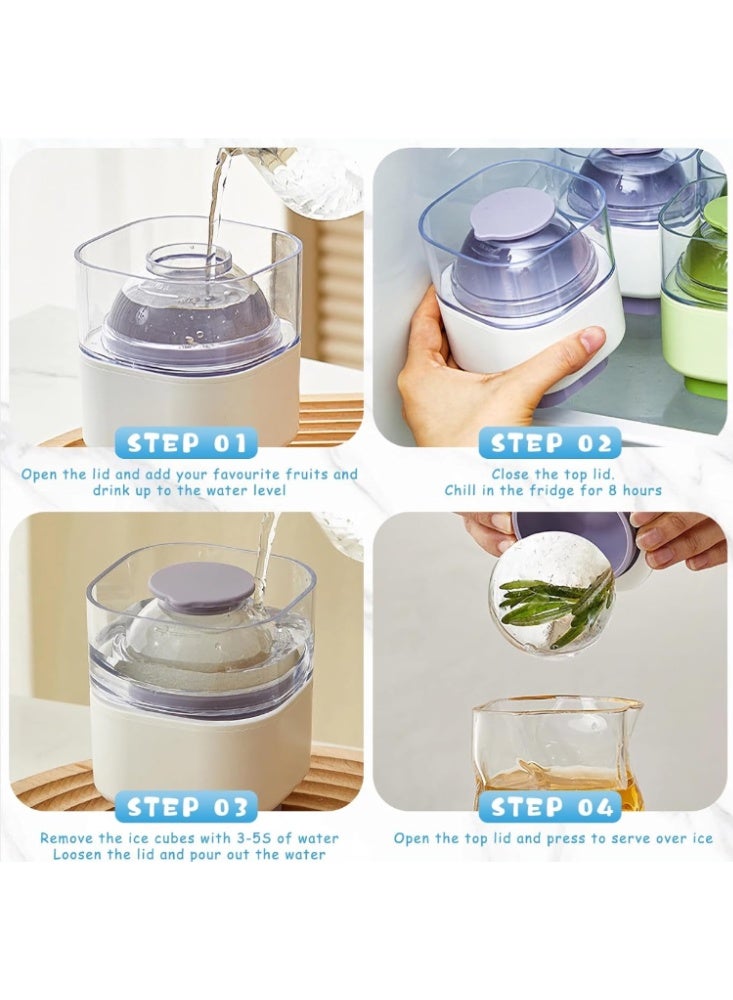 STEP 01

Open the lid and add your favourite fruits and drink up to the water level

STEP 02

Close the top lid. Chill in the fridge for 8 hours

STEP 03

Remove the ice cubes with 3-5S of water Loosen the lid and pour out the water

STEP 04

Open the top lid and press to serve over ice