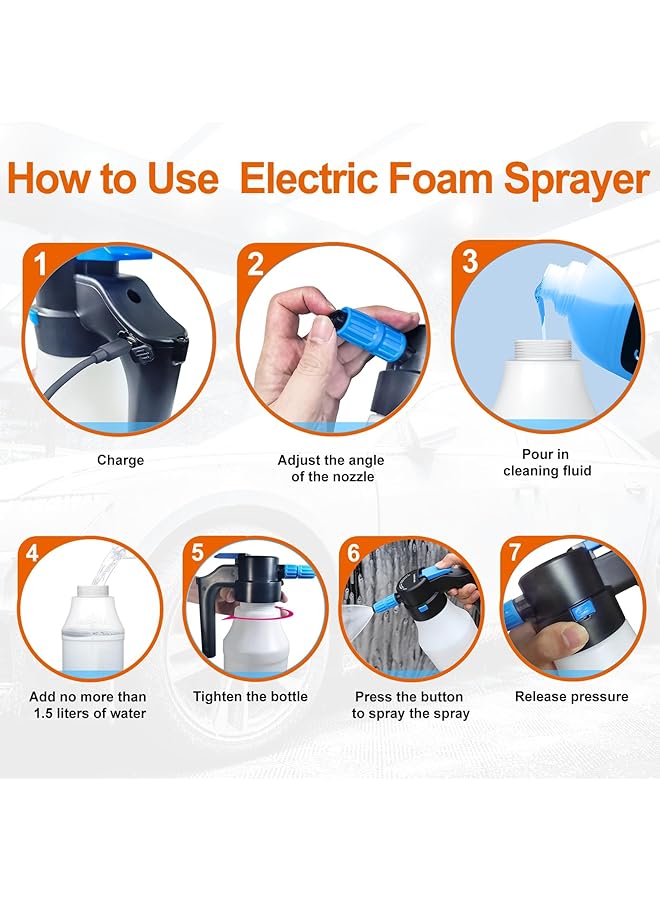 How to Use Electric Foam Sprayer

1
Charge

2
Adjust the angle of the nozzle

3
Pour in cleaning fluid

4
Add no more than 1.5 liters of water

5
Tighten the bottle

6
Press the button to spray the spray

7
Release pressure