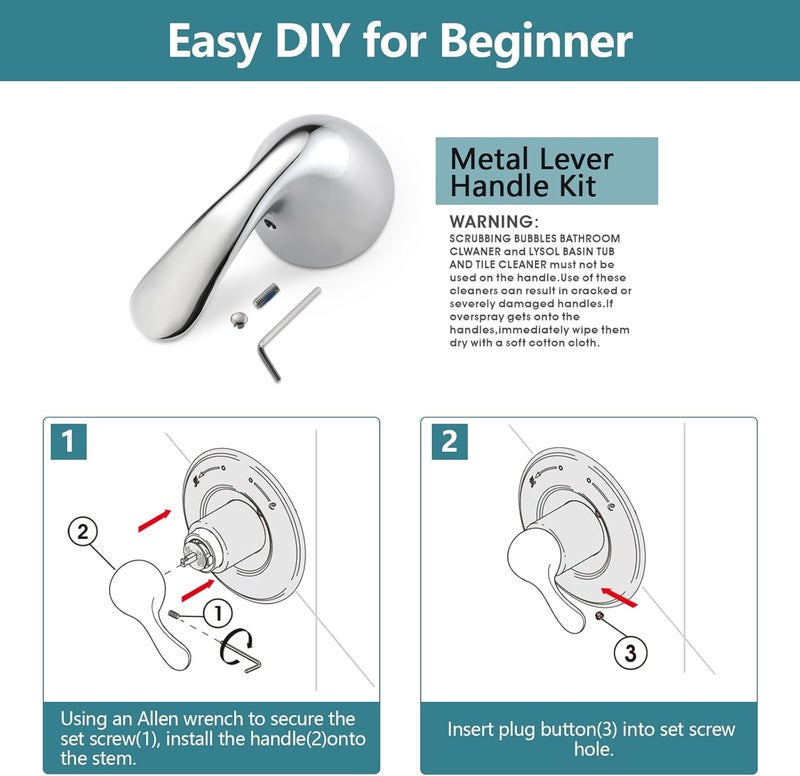 Easy DIY for Beginner

Metal Lever Handle Kit

WARNING:
SCRUBBING BUBBLES BATHROOM CLWANER and LYSOL BASIN TUB AND TILE CLEANER must not be used on the handle.Use of these cleaners can result in cracked or severely damaged handles.If overspray gets onto the handles,immediately wipe them dry with a soft cotton cloth.

1

2

1

Using an Allen wrench to secure the set screw(1), install the handle(2)onto the stem.

2

3

Insert plug button(3) into set screw hole.