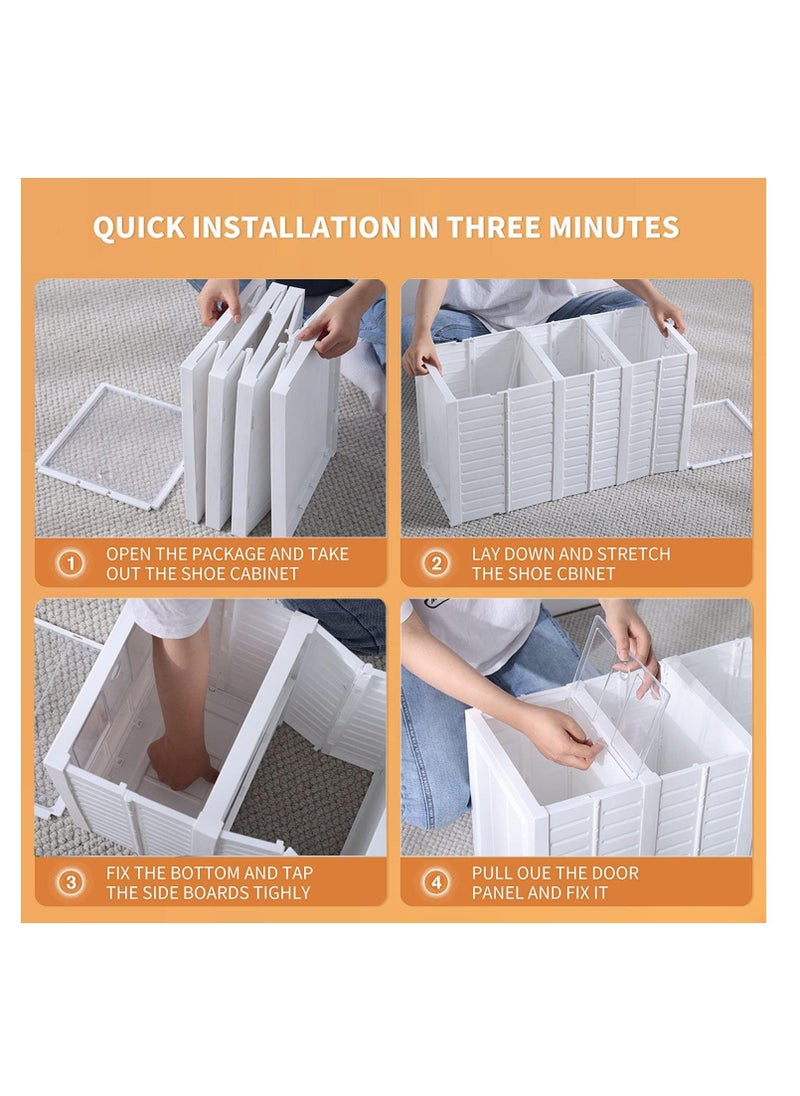 QUICK INSTALLATION IN THREE MINUTES

1 OPEN THE PACKAGE AND TAKE OUT THE SHOE CABINET

2 LAY DOWN AND STRETCH THE SHOE CBINET

3 FIX THE BOTTOM AND TAP THE SIDE BOARDS TIGHLY

4 PULL OUE THE DOOR PANEL AND FIX IT