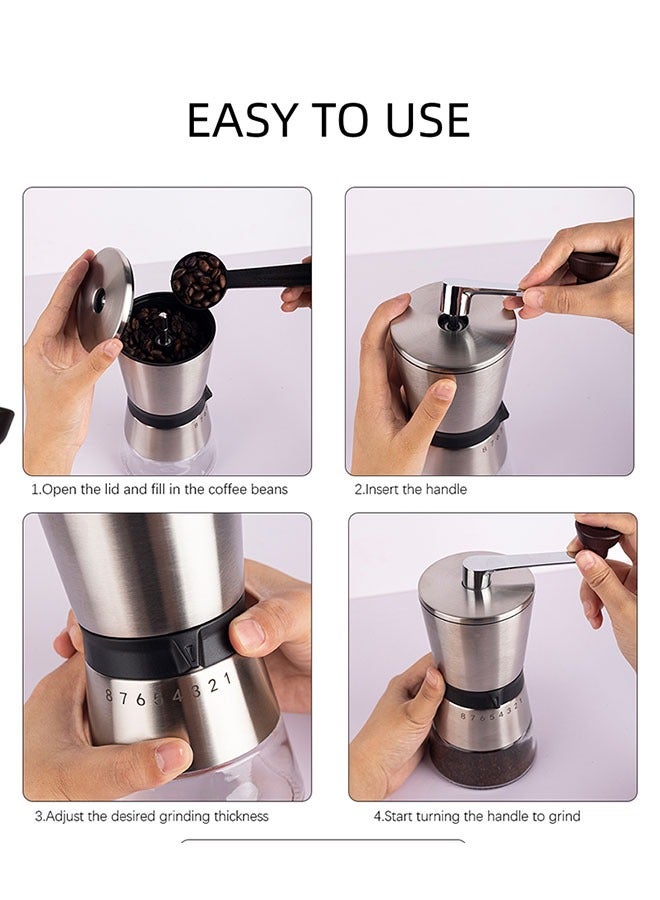 EASY TO USE

1.Open the lid and fill in the coffee beans

2.Insert the handle

8 7 6 5 4 3 2 1

3.Adjust the desired grinding thickness

8 7 6 5 4 3 2 1

4.Start turning the handle to grind