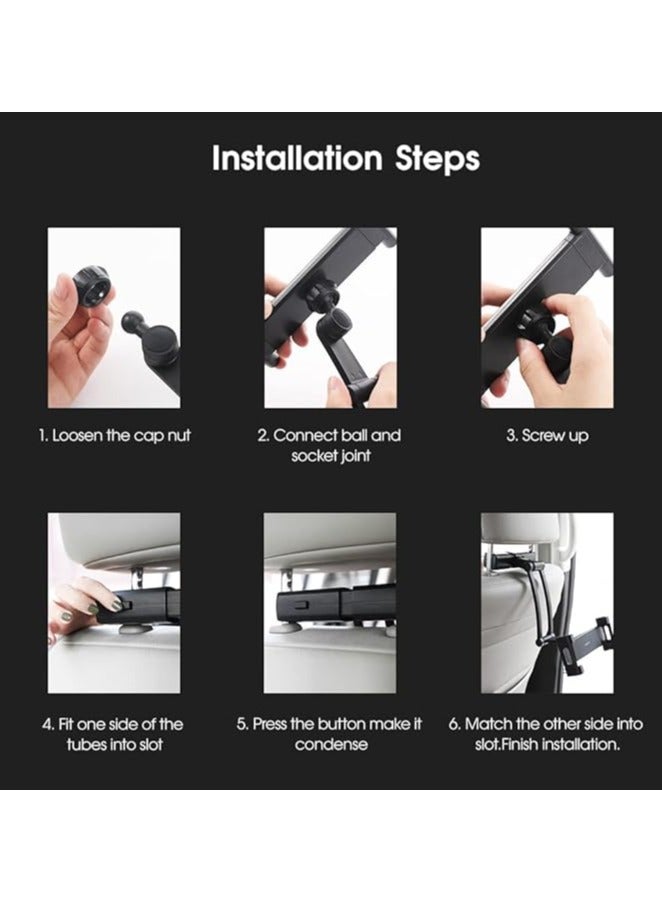 Installation Steps

1. Loosen the cap nut

2. Connect ball and socket joint

3. Screw up

4. Fit one side of the tubes into slot

5. Press the button make it condense

6. Match the other side into slot.Finish installation.