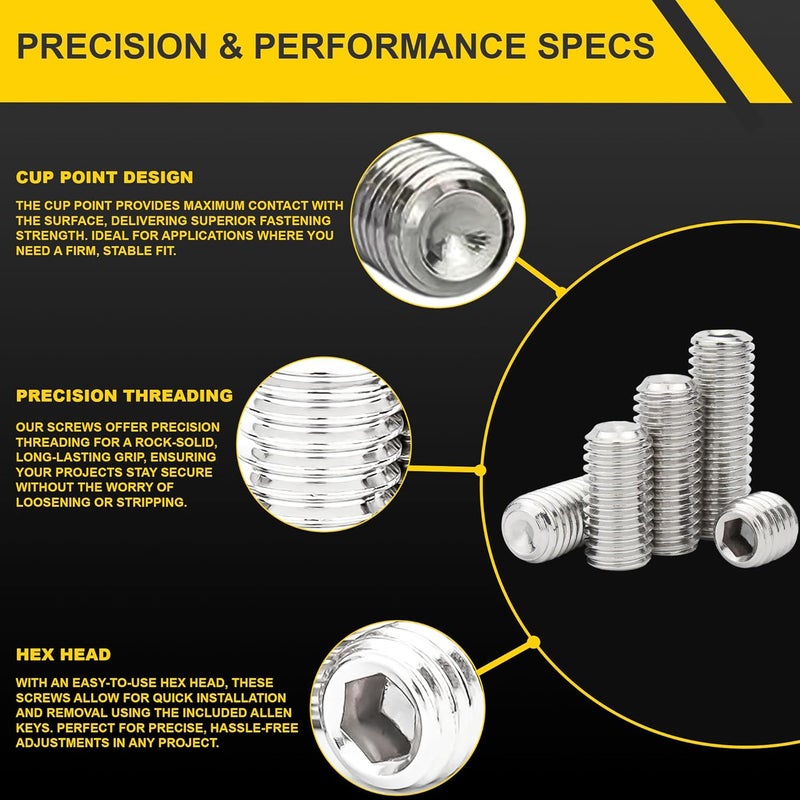 PRECISION & PERFORMANCE SPECS

CUP POINT DESIGN

THE CUP POINT PROVIDES MAXIMUM CONTACT WITH THE SURFACE, DELIVERING SUPERIOR FASTENING STRENGTH. IDEAL FOR APPLICATIONS WHERE YOU NEED A FIRM, STABLE FIT.

PRECISION THREADING

OUR SCREWS OFFER PRECISION THREADING FOR A ROCK-SOLID, LONG-LASTING GRIP, ENSURING YOUR PROJECTS STAY SECURE WITHOUT THE WORRY OF LOOSENING OR STRIPPING.

HEX HEAD

WITH AN EASY-TO-USE HEX HEAD, THESE SCREWS ALLOW FOR QUICK INSTALLATION AND REMOVAL USING THE INCLUDED ALLEN KEYS. PERFECT FOR PRECISE, HASSLE-FREE ADJUSTMENTS IN ANY PROJECT.