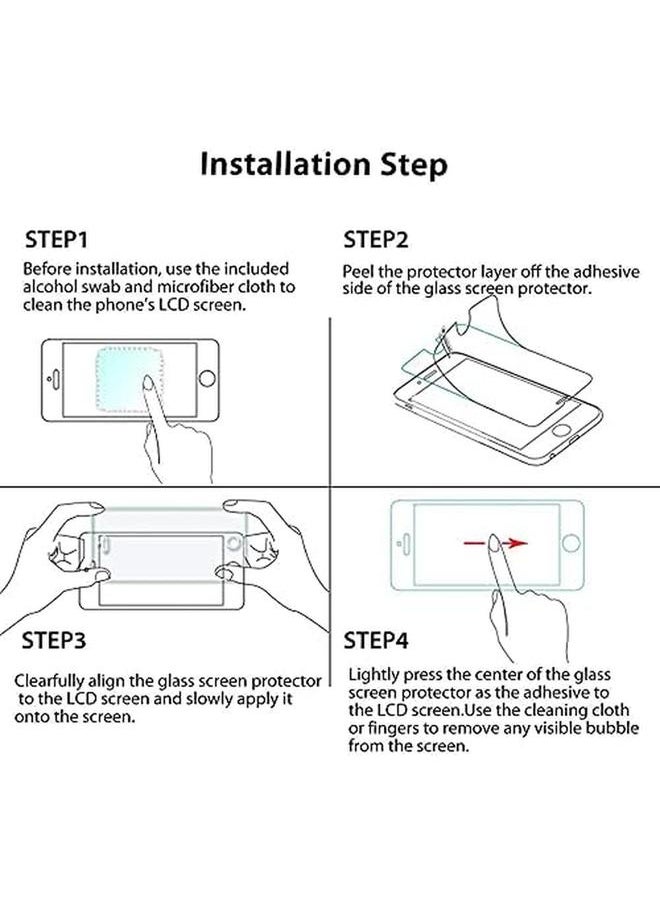 Installation Step

STEP1

Before installation, use the included alcohol swab and microfiber cloth to clean the phone's LCD screen.

STEP2

Peel the protector layer off the adhesive side of the glass screen protector.

STEP3

Clearfully align the glass screen protector to the LCD screen and slowly apply it onto the screen.

STEP4

Lightly press the center of the glass screen protector as the adhesive to the LCD screen.Use the cleaning cloth or fingers to remove any visible bubble from the screen.