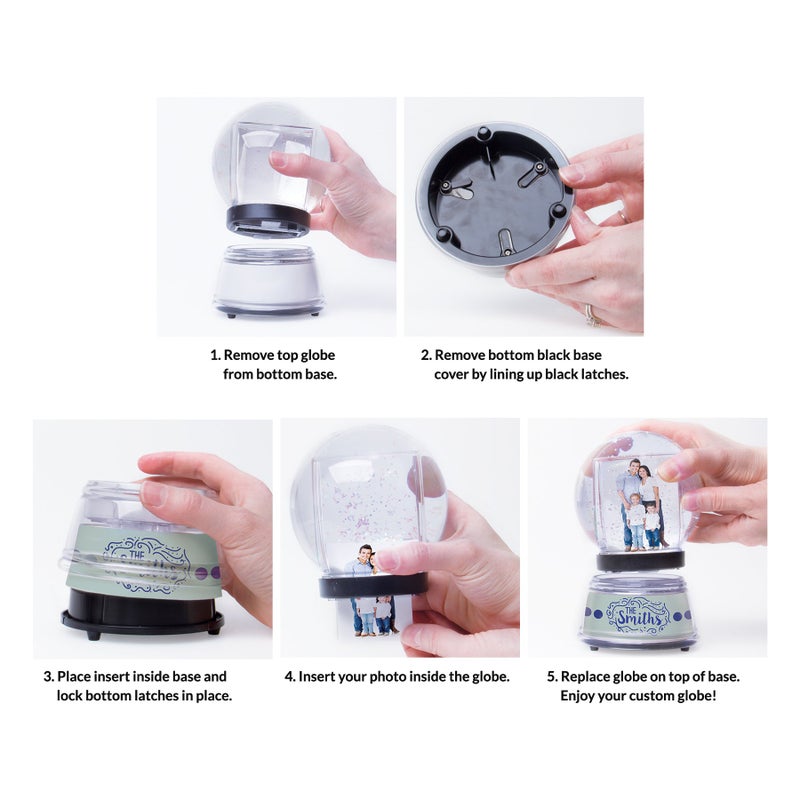 1. Remove top globe from bottom base.

2. Remove bottom black base cover by lining up black latches.

THE Smiths

3. Place insert inside base and lock bottom latches in place.

4. Insert your photo inside the globe.

THE Smiths

5. Replace globe on top of base. Enjoy your custom globe!