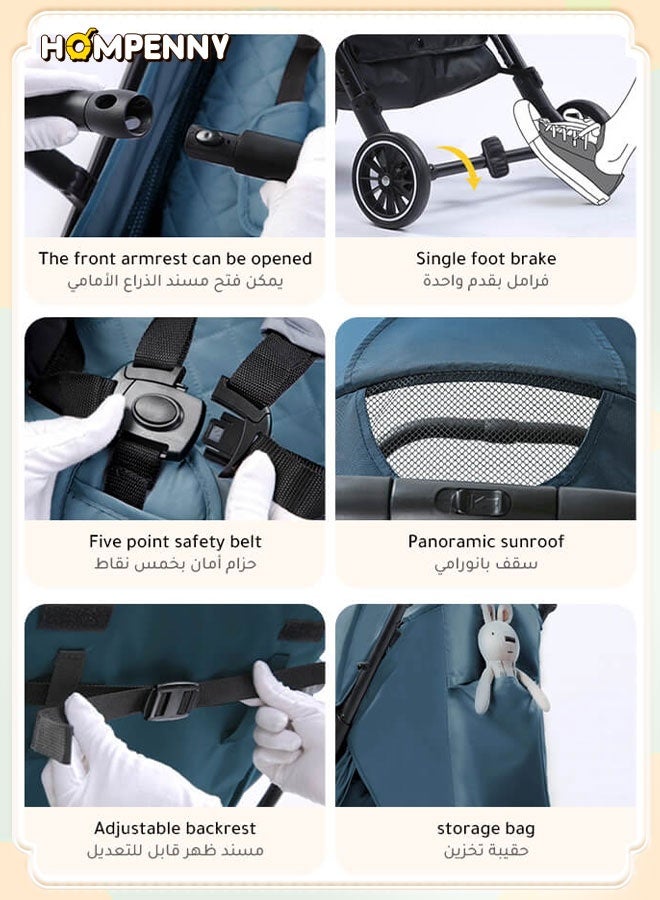 HOMPENNY

The front armrest can be opened
يمكن فتح مسند الذراع الأمامي

Single foot brake
فرامل بقدم واحدة

Five point safety belt
حزام أمان بخمس نقاط

Panoramic sunroof
سقف بانورامي

Adjustable backrest
مسند ظهر قابل للتعديل

storage bag
حقيبة تخزين