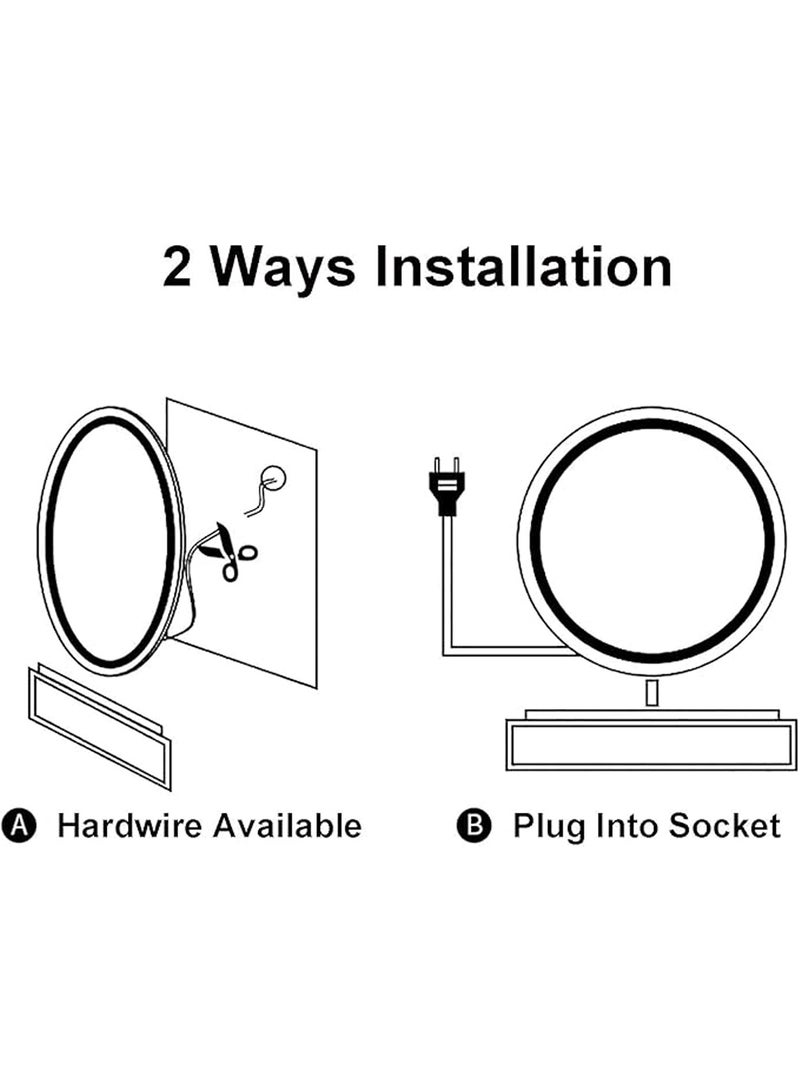 2 Ways Installation

A Hardwire Available

B Plug Into Socket