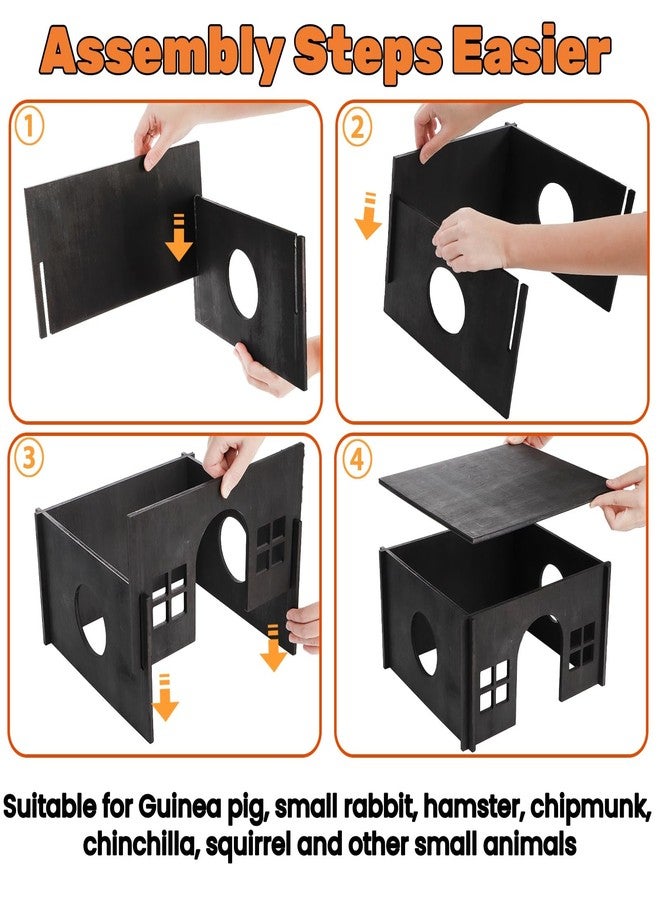 Assembly Steps Easier

1

2

3

4

Suitable for Guinea pig, small rabbit, hamster, chipmunk, chinchilla, squirrel and other small animals