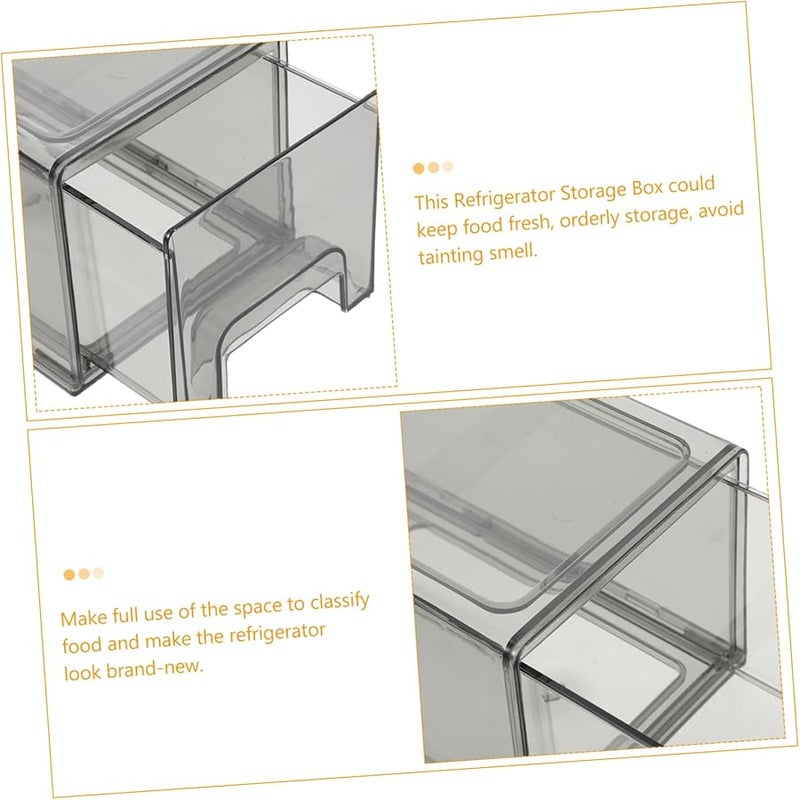 This Refrigerator Storage Box could keep food fresh, orderly storage, avoid tainting smell.

Make full use of the space to classify food and make the refrigerator look brand-new.