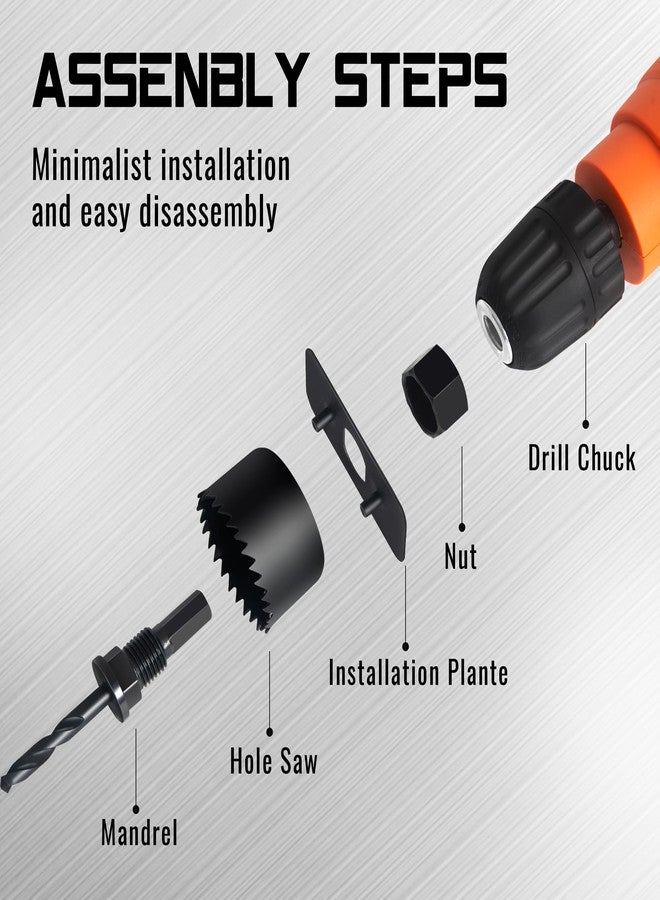 ASSENBLY STEPS

Minimalist installation and easy disassembly

Drill Chuck

Nut

Installation Plante

Hole Saw

Mandrel