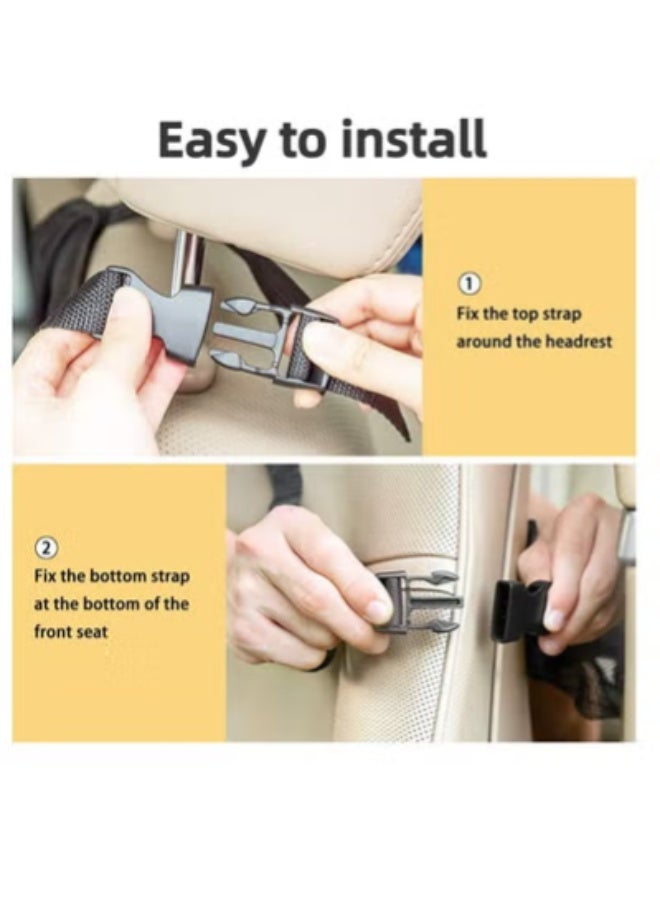 Easy to install

①
Fix the top strap around the headrest

②
Fix the bottom strap at the bottom of the front seat