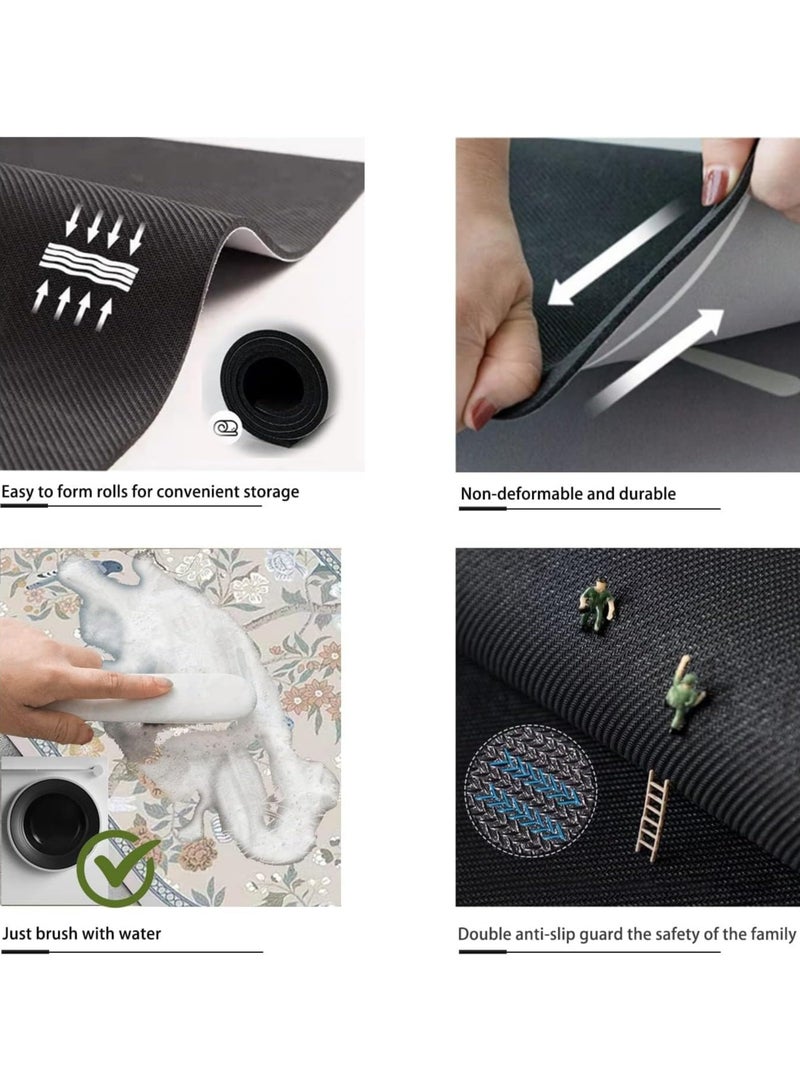 Easy to form rolls for convenient storage

Non-deformable and durable

Just brush with water

Double anti-slip guard the safety of the family