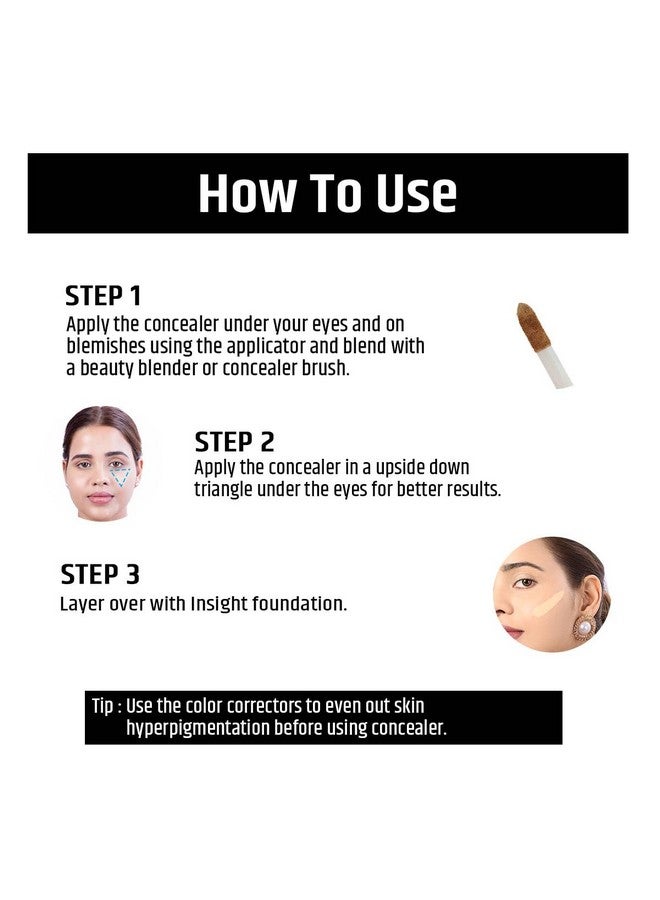 How To Use

STEP 1
Apply the concealer under your eyes and on blemishes using the applicator and blend with a beauty blender or concealer brush.

STEP 2
Apply the concealer in a upside down triangle under the eyes for better results.

STEP 3
Layer over with Insight foundation.

Tip : Use the color correctors to even out skin hyperpigmentation before using concealer.