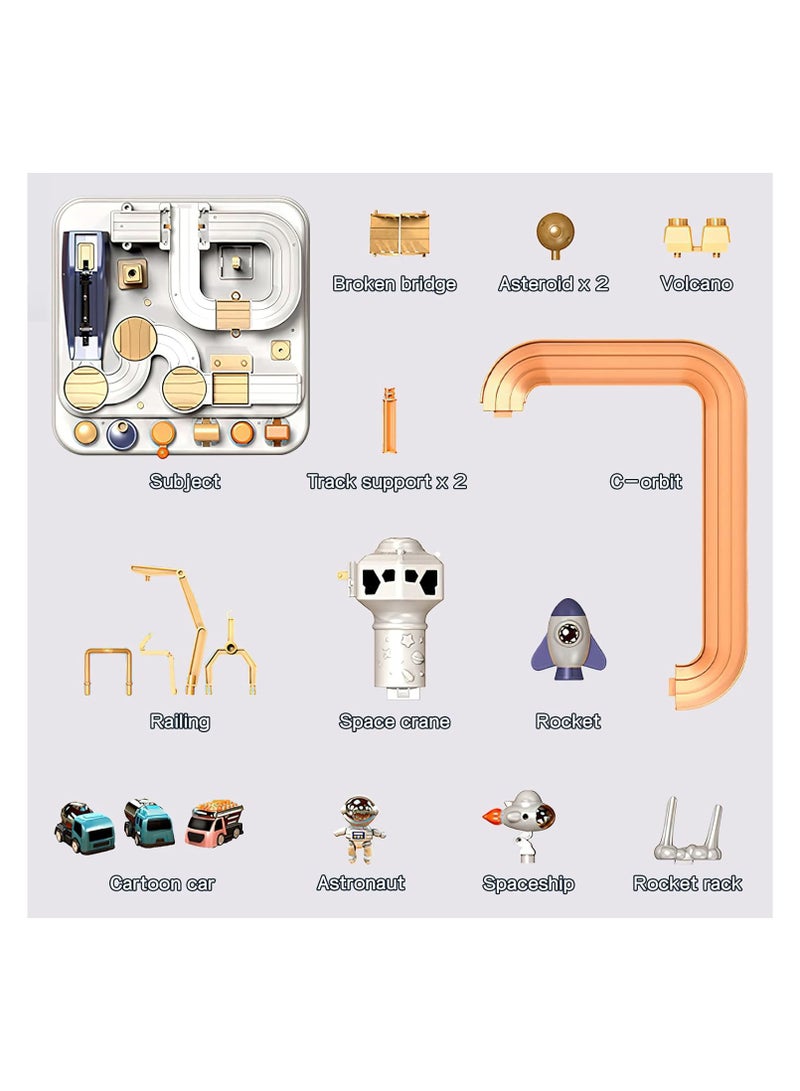 Broken bridge

Asteroid x 2

Volcano

Subject

Track support x 2

C—orbit

Railing

Space crane

Rocket

Cartoon car

Astronaut

Spaceship

Rocket rack