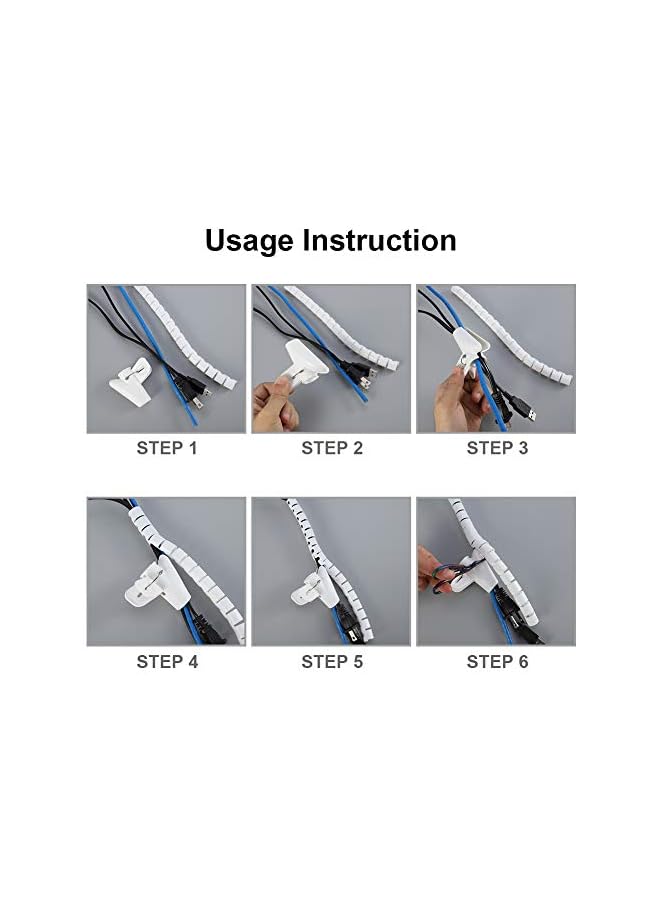 Usage Instruction

STEP 1

STEP 2

STEP 3

STEP 4

STEP 5

STEP 6